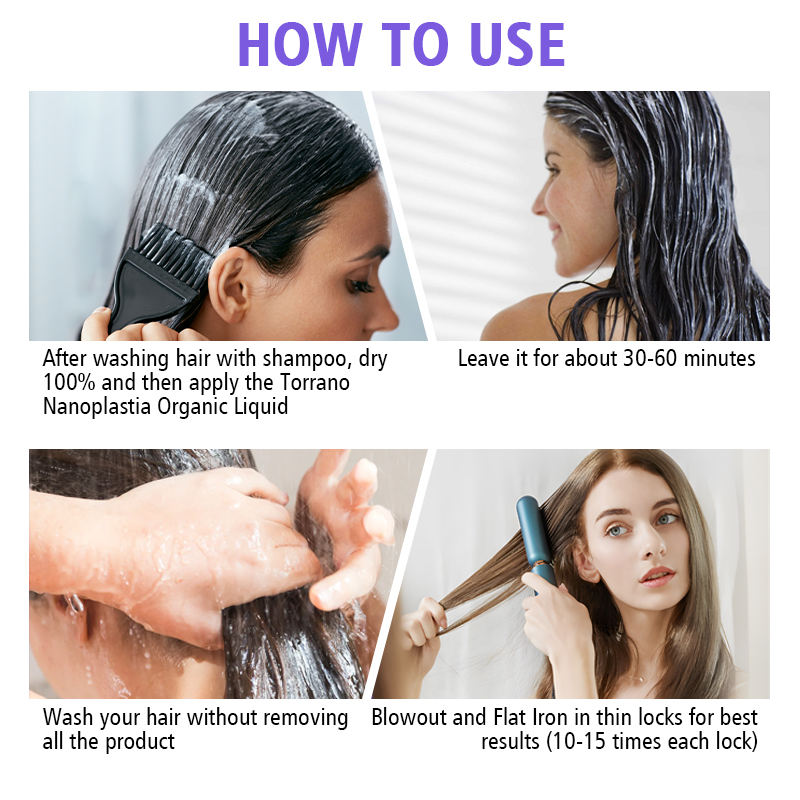 HOW TO USE

After washing hair with shampoo, dry 100% and then apply the Torrano Nanoplastia Organic Liquid

Leave it for about 30-60 minutes

Wash your hair without removing all the product

Blowout and Flat Iron in thin locks for best results (10-15 times each lock)