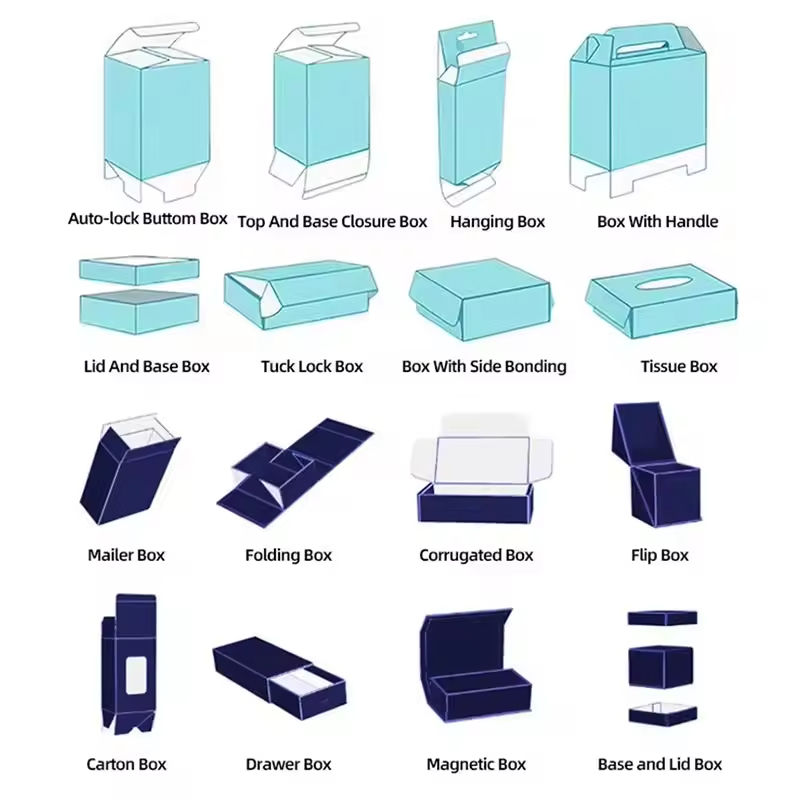 Auto-lock Buttom Box
Top And Base Closure Box
Hanging Box
Box With Handle

Lid And Base Box
Tuck Lock Box
Box With Side Bonding
Tissue Box

Mailer Box
Folding Box
Corrugated Box
Flip Box

Carton Box
Drawer Box
Magnetic Box
Base and Lid Box