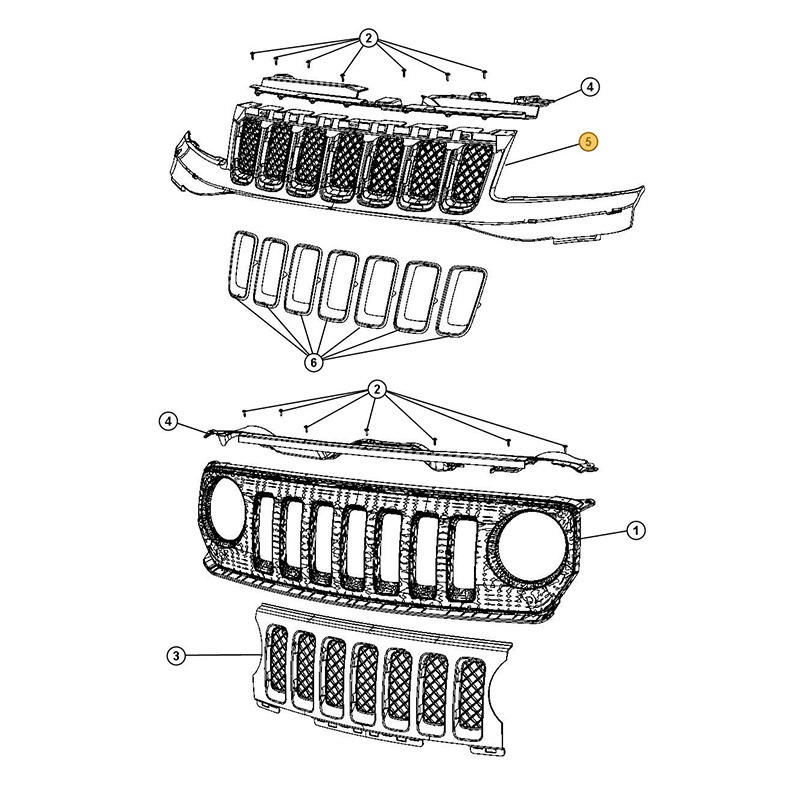 2
4
5
6
2
4
1
3