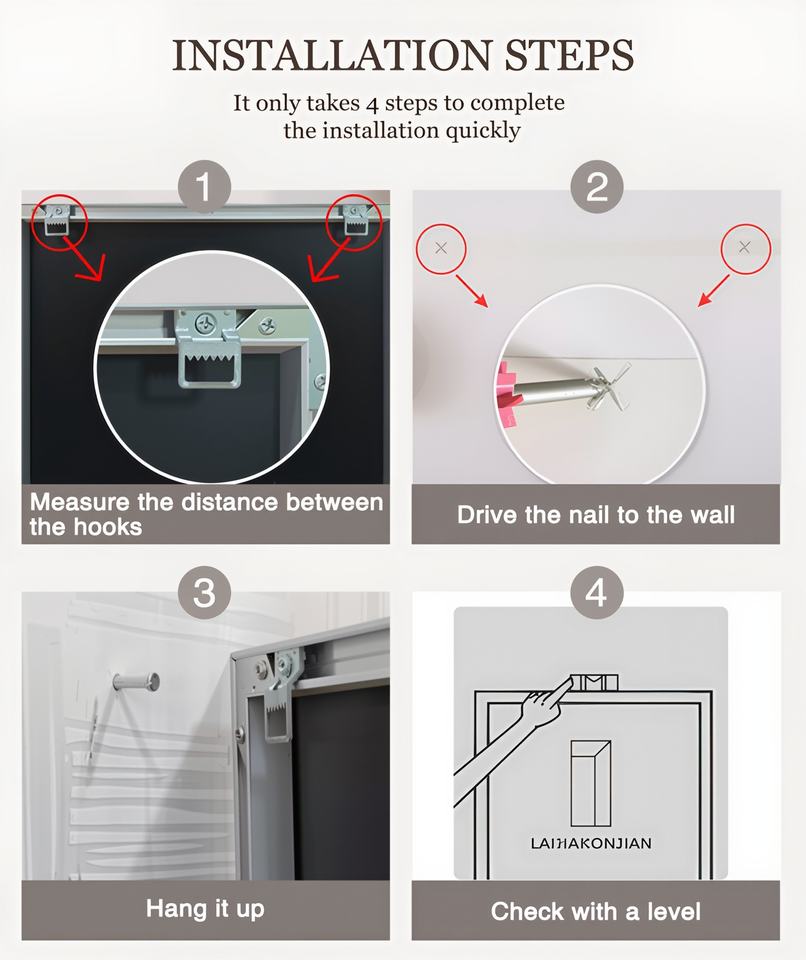 INSTALLATION STEPS

It only takes 4 steps to complete the installation quickly

1

Measure the distance between the hooks

2

Drive the nail to the wall

3

Hang it up

4

LAIHAKONJIAN

Check with a level