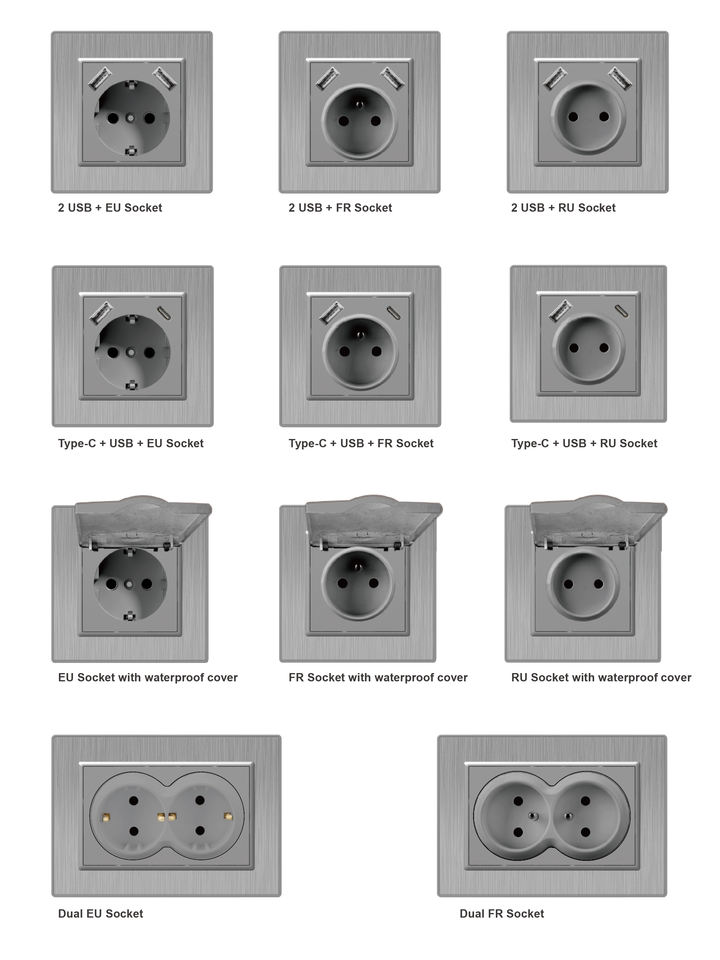 2 USB + EU Socket

2 USB + FR Socket

2 USB + RU Socket

Type-C + USB + EU Socket

Type-C + USB + FR Socket

Type-C + USB + RU Socket

EU Socket with waterproof cover

FR Socket with waterproof cover

RU Socket with waterproof cover

Dual EU Socket

Dual FR Socket