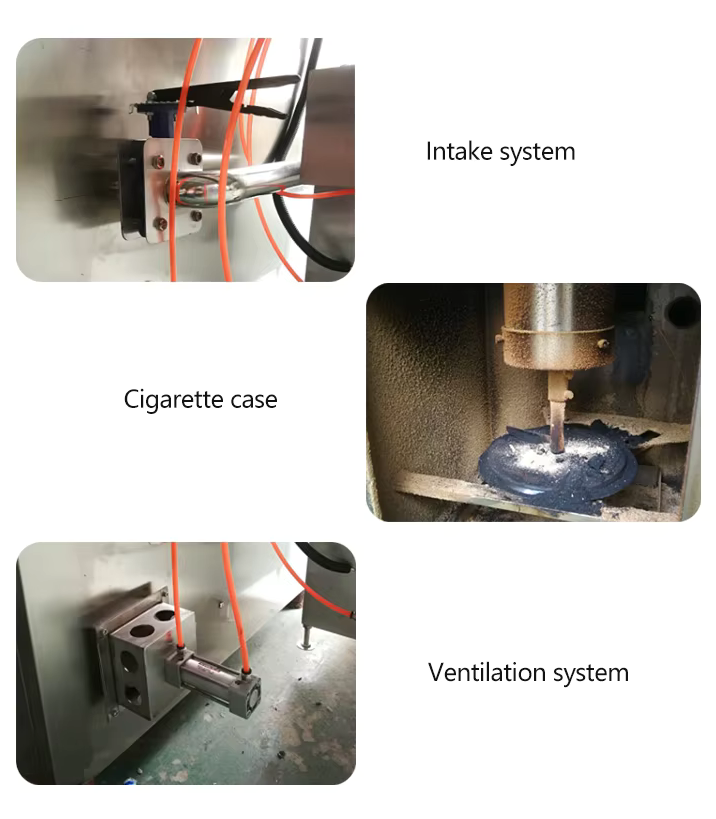 Intake system

Cigarette case

Ventilation system