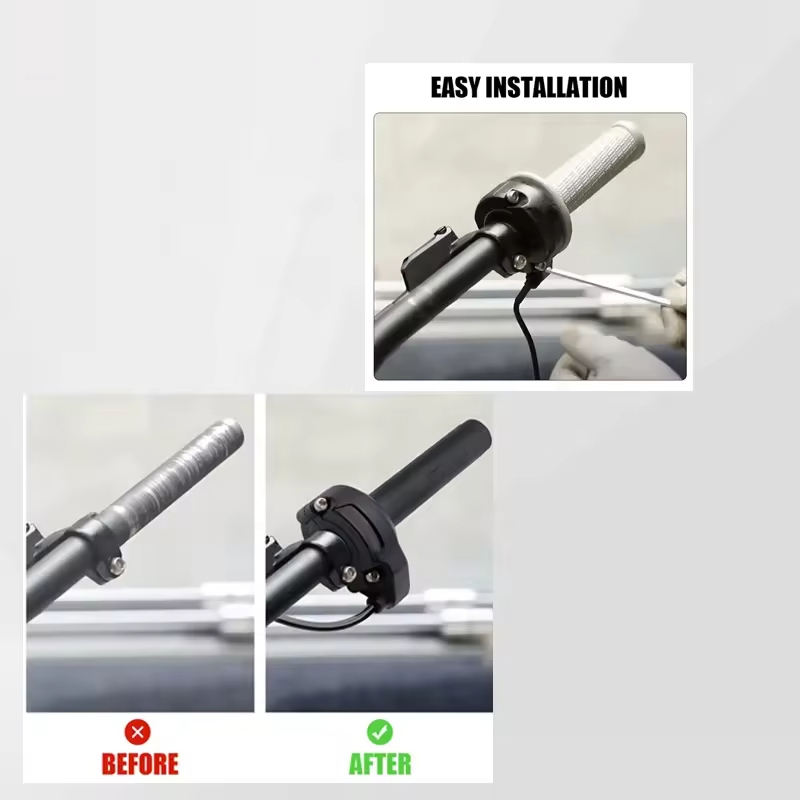 EASY INSTALLATION

BEFORE

AFTER