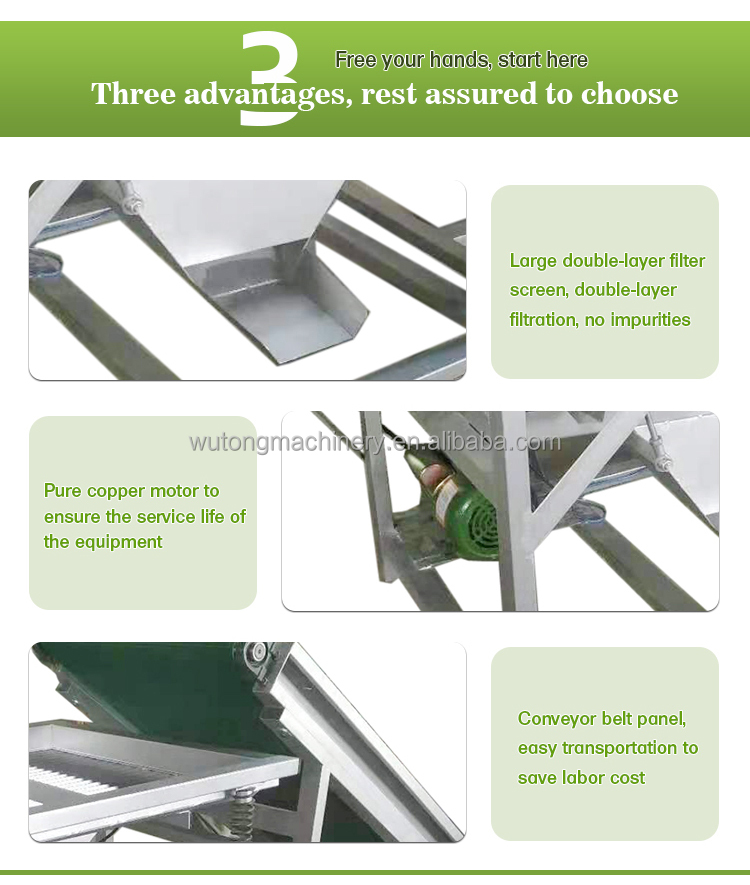 3

Free your hands, start here

Three advantages, rest assured to choose

Large double-layer filter screen, double-layer filtration, no impurities

wutongmachinery.en.alibaba.com

Pure copper motor to ensure the service life of the equipment

Conveyor belt panel, easy transportation to save labor cost