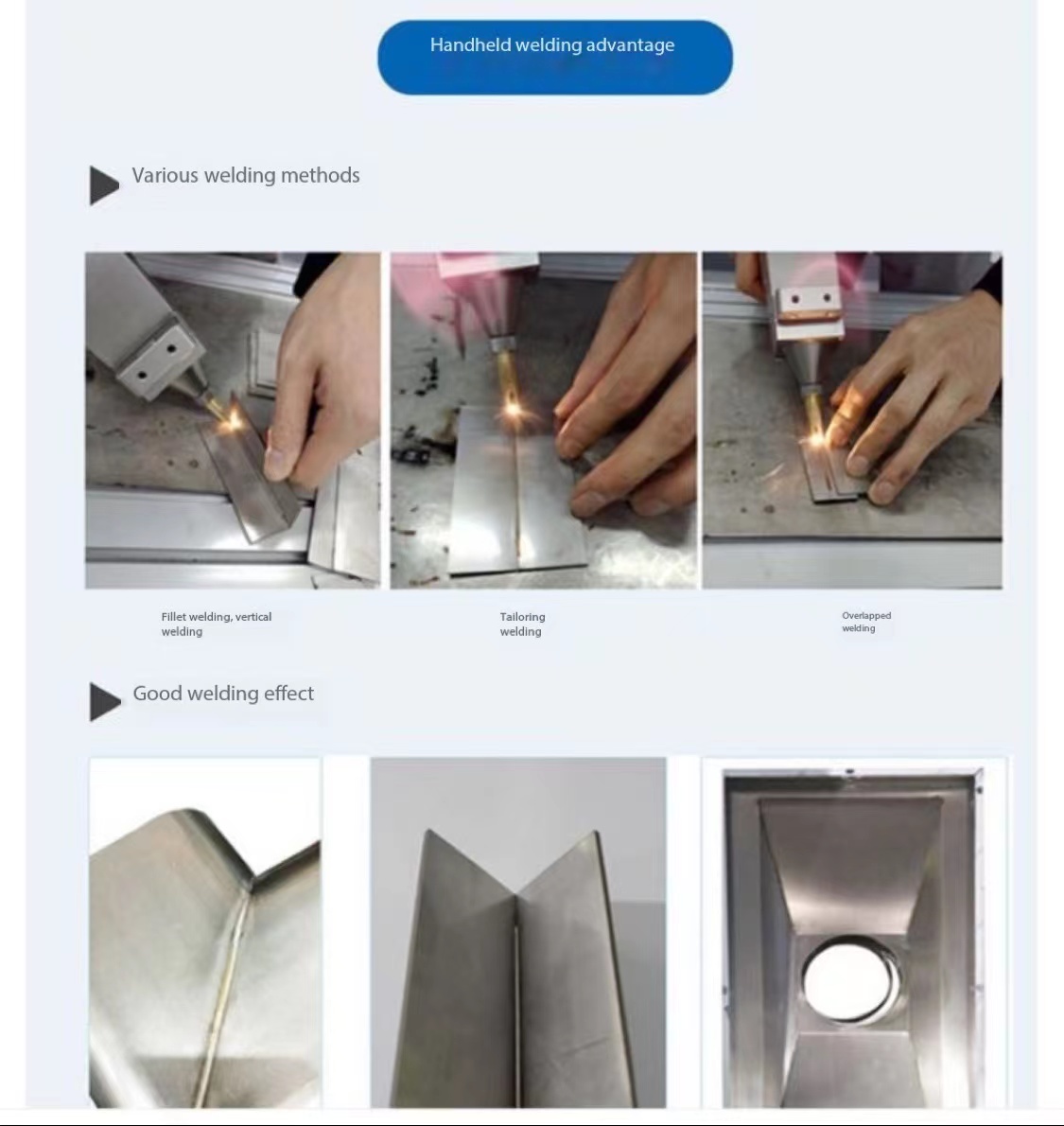 Handheld welding advantage

Various welding methods

Fillet welding, vertical welding

Tailoring welding

Overlapped welding

Good welding effect