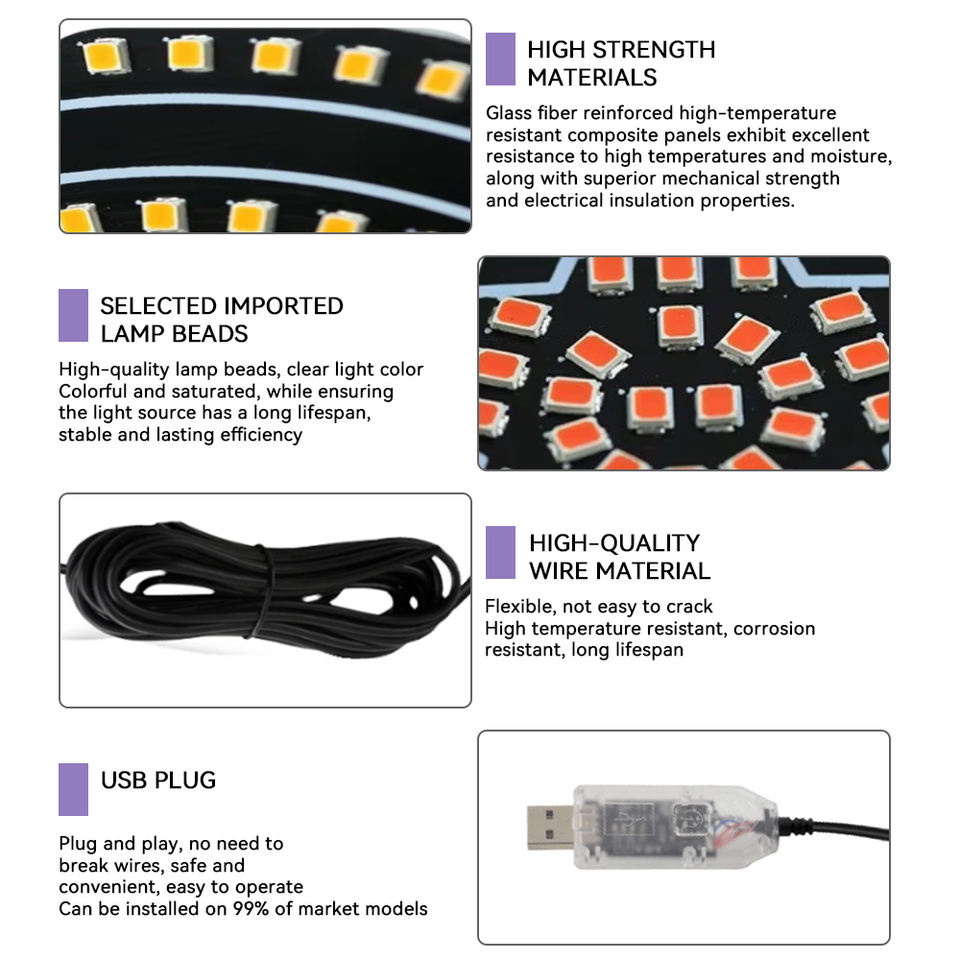 HIGH STRENGTH MATERIALS

Glass fiber reinforced high-temperature resistant composite panels exhibit excellent resistance to high temperatures and moisture, along with superior mechanical strength and electrical insulation properties.

SELECTED IMPORTED LAMP BEADS

High-quality lamp beads, clear light color
Colorful and saturated, while ensuring the light source has a long lifespan, stable and lasting efficiency

HIGH-QUALITY WIRE MATERIAL

Flexible, not easy to crack
High temperature resistant, corrosion resistant, long lifespan

USB PLUG

Plug and play, no need to break wires, safe and convenient, easy to operate
Can be installed on 99% of market models