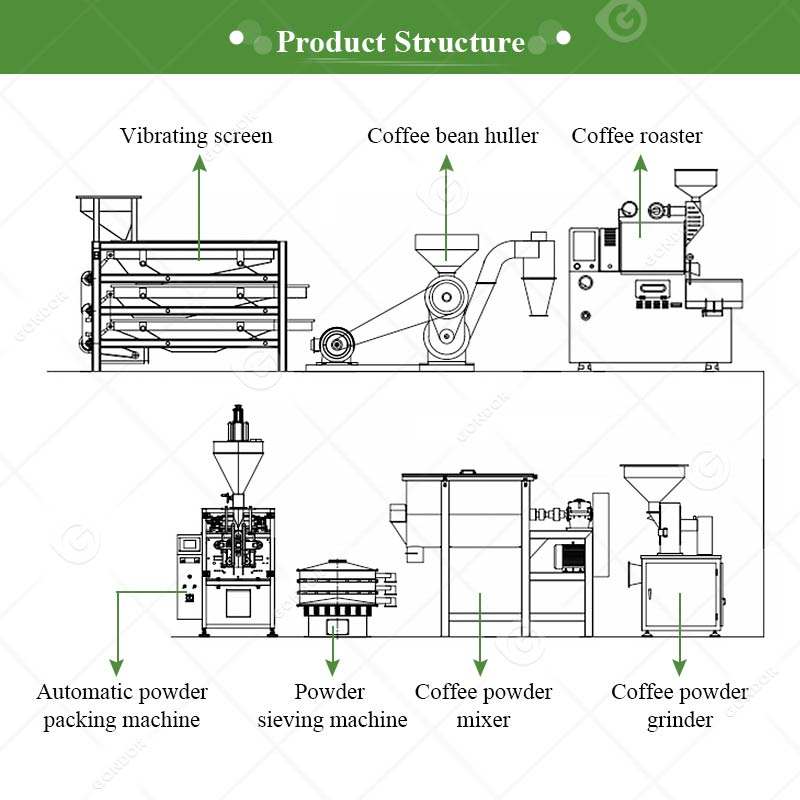 Product Structure

Vibrating screen

Coffee bean huller

Coffee roaster

Automatic powder packing machine

Powder sieving machine

Coffee powder mixer

Coffee powder grinder