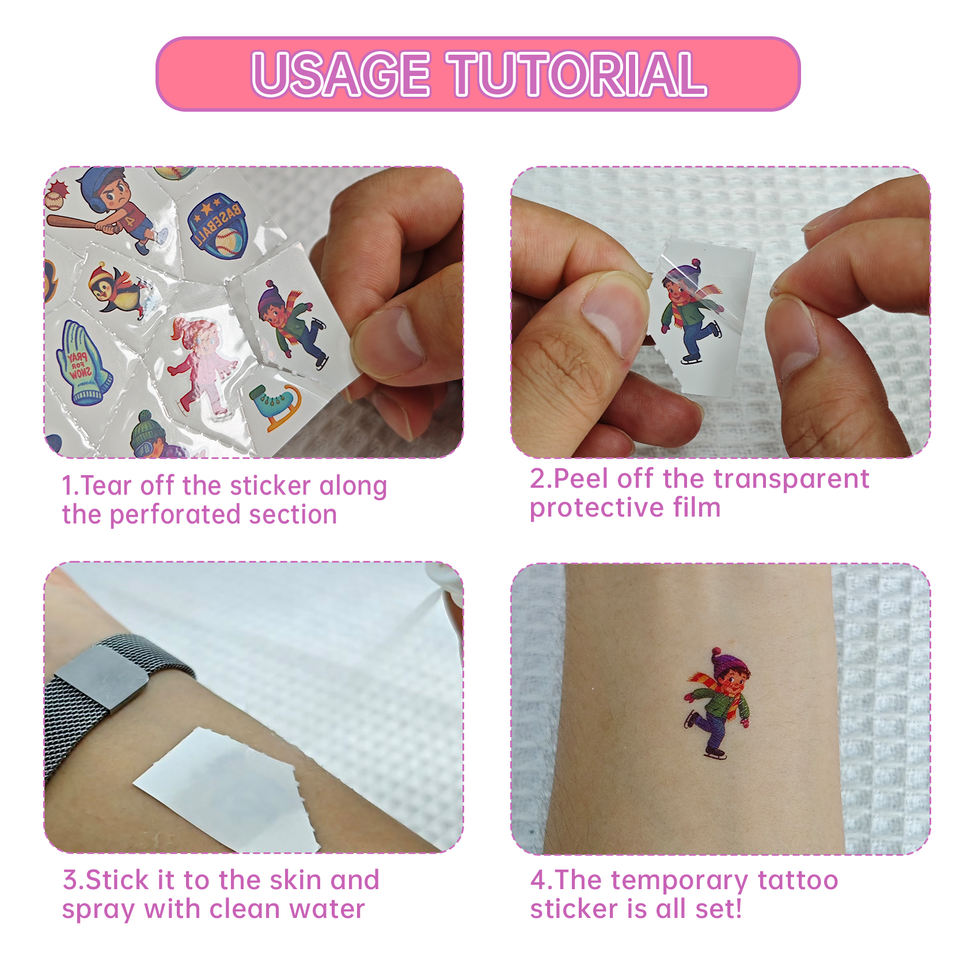 USAGE TUTORIAL

BASEBALL

PRAY FOR SNOW

1.Tear off the sticker along the perforated section

2.Peel off the transparent protective film

3.Stick it to the skin and spray with clean water

4.The temporary tattoo sticker is all set!