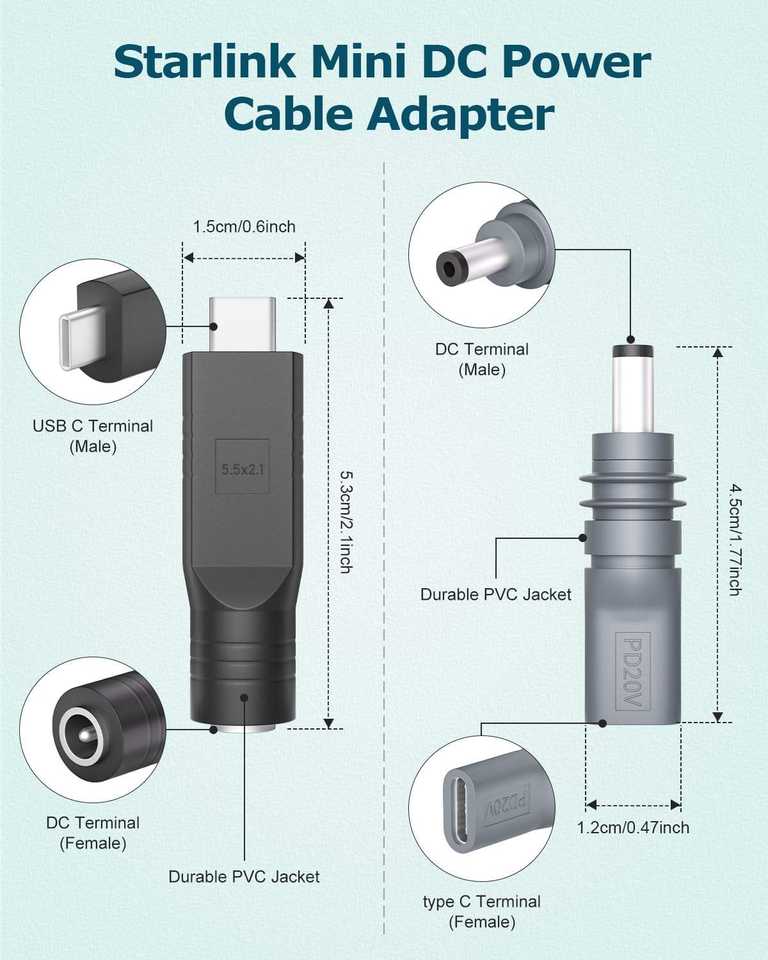 Starlink Mini DC Power Cable Adapter

1.5cm/0.6inch

USB C Terminal (Male)

5.5x2.1

5.3cm/2.1inch

DC Terminal (Female)

Durable PVC Jacket

DC Terminal (Male)

4.5cm/1.77inch

Durable PVC Jacket

PD20V

PD20V

1.2cm/0.47inch

type C Terminal (Female)