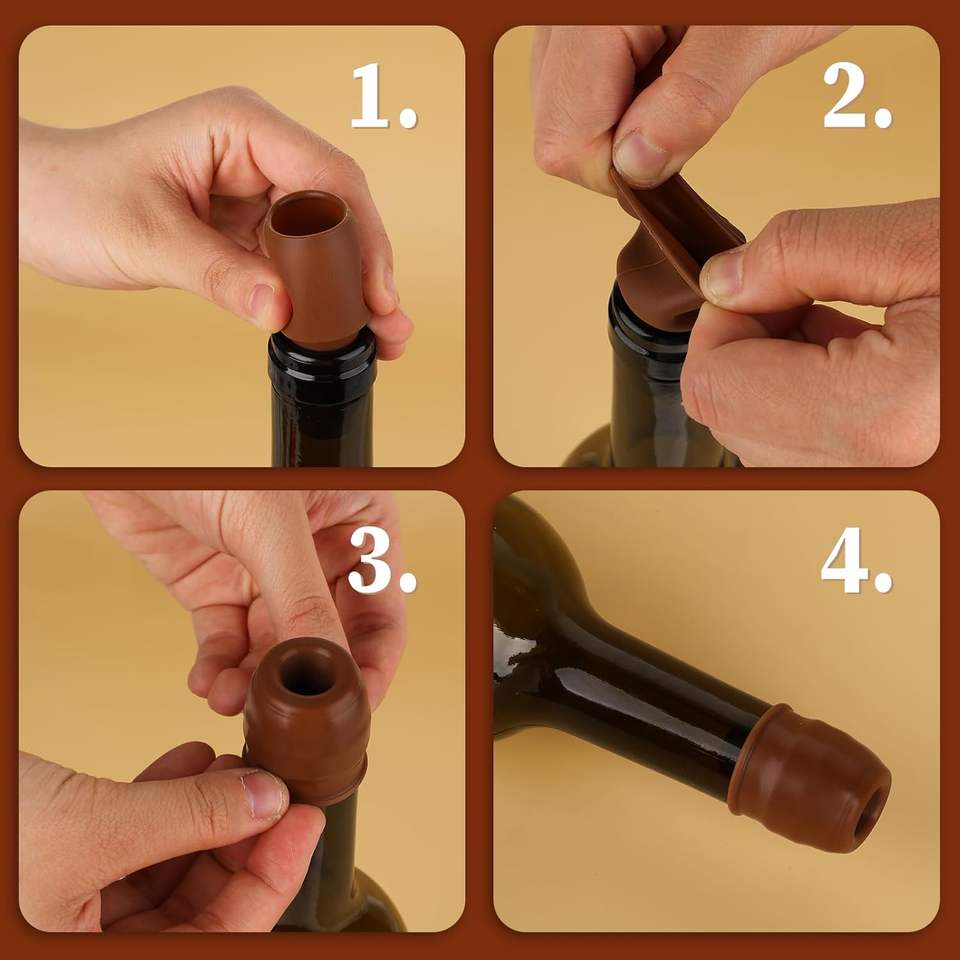 1.

2.

3.

4.