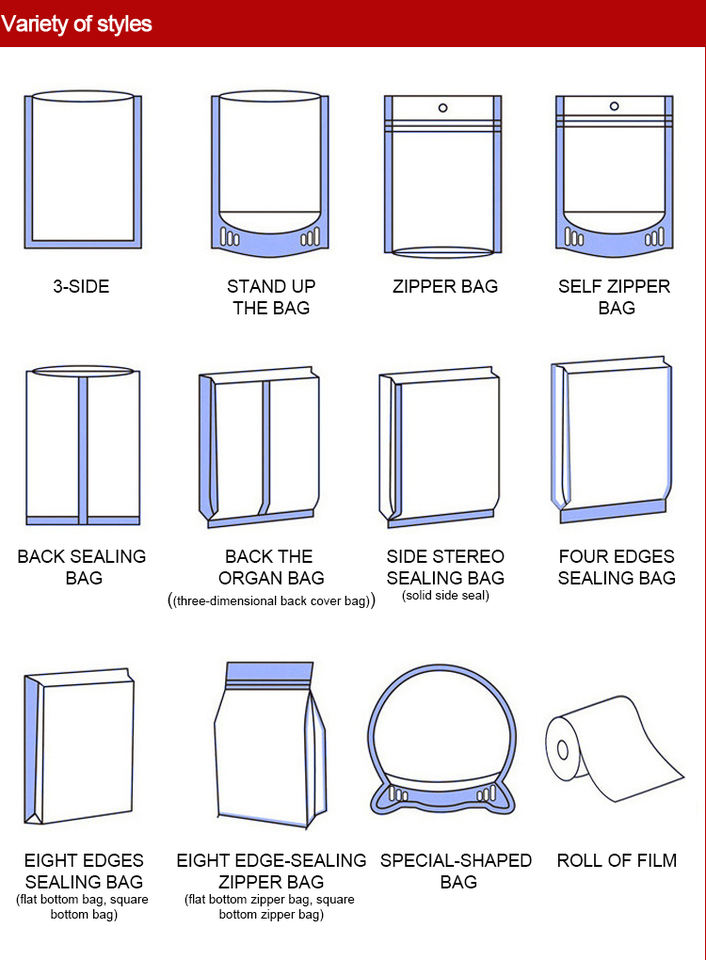 Variety of styles

3-SIDE

STAND UP THE BAG

ZIPPER BAG

SELF ZIPPER BAG

BACK SEALING BAG

BACK THE ORGAN BAG
((three-dimensional back cover bag))

SIDE STEREO SEALING BAG
(solid side seal)

FOUR EDGES SEALING BAG

EIGHT EDGES SEALING BAG
(flat bottom bag, square bottom bag)

EIGHT EDGE-SEALING ZIPPER BAG
(flat bottom zipper bag, square bottom zipper bag)

SPECIAL-SHAPED BAG

ROLL OF FILM