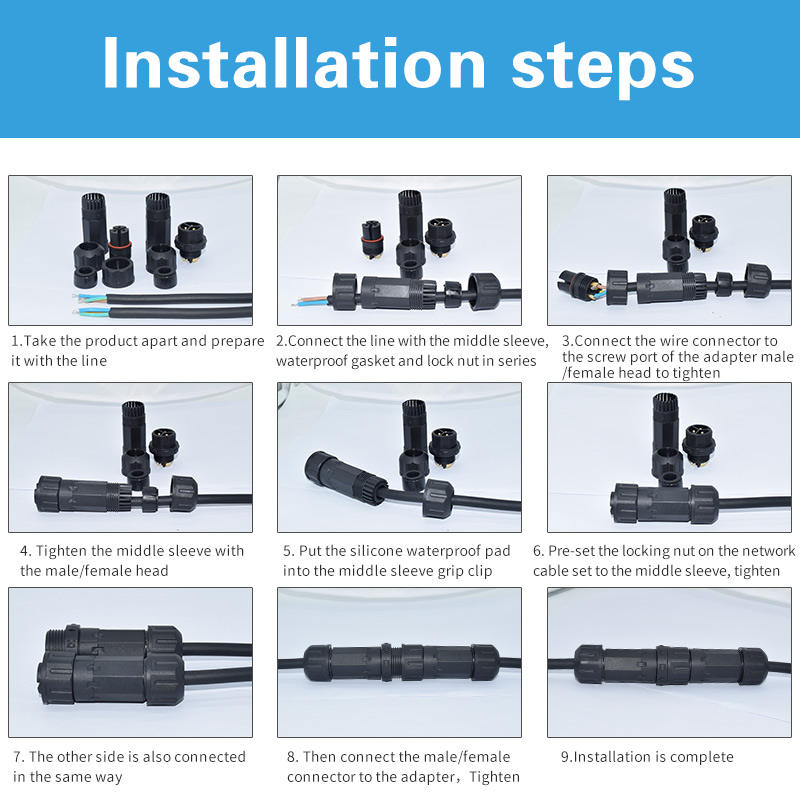 Installation steps

1.Take the product apart and prepare it with the line

2.Connect the line with the middle sleeve, waterproof gasket and lock nut in series

3.Connect the wire connector to the screw port of the adapter male /female head to tighten

4. Tighten the middle sleeve with the male/female head

5. Put the silicone waterproof pad into the middle sleeve grip clip

6. Pre-set the locking nut on the network cable set to the middle sleeve, tighten

7. The other side is also connected in the same way

8. Then connect the male/female connector to the adapter，Tighten

9.Installation is complete