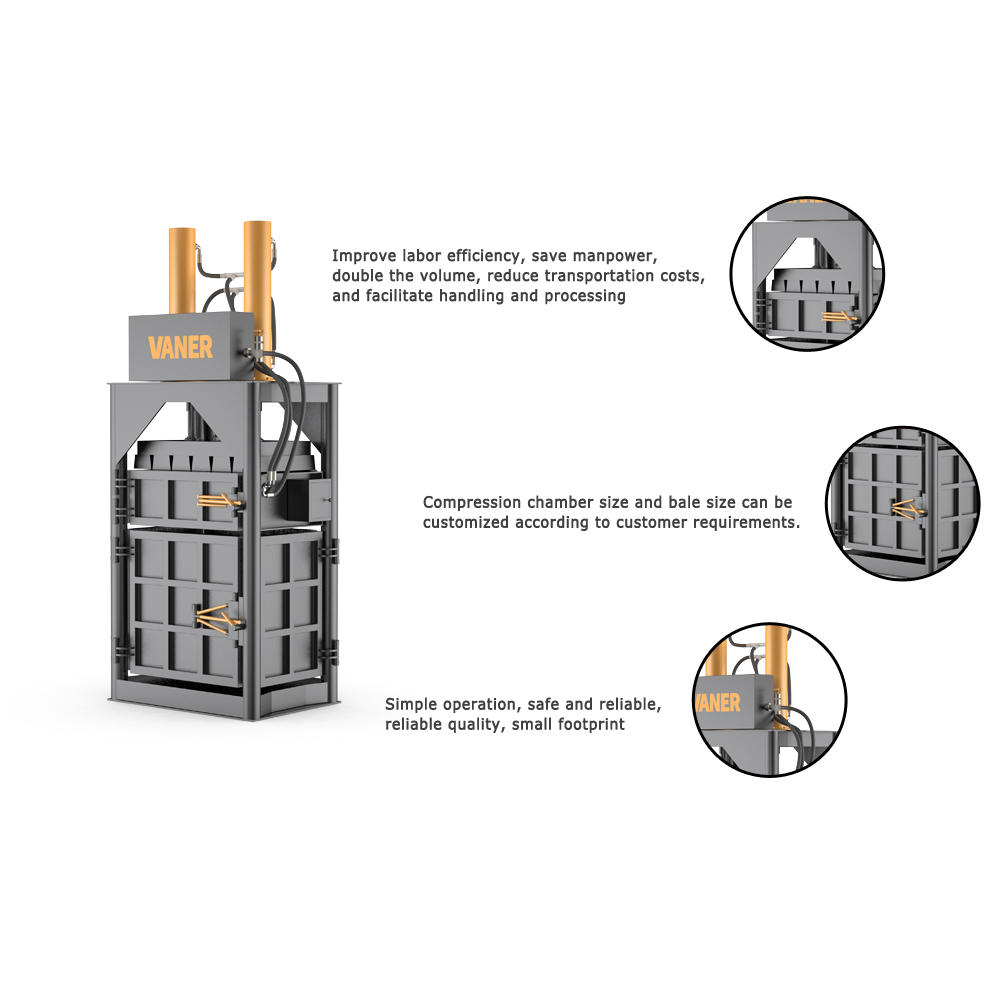 VANER

Improve labor efficiency, save manpower, double the volume, reduce transportation costs, and facilitate handling and processing

Compression chamber size and bale size can be customized according to customer requirements.

Simple operation, safe and reliable, reliable quality, small footprint

VANER