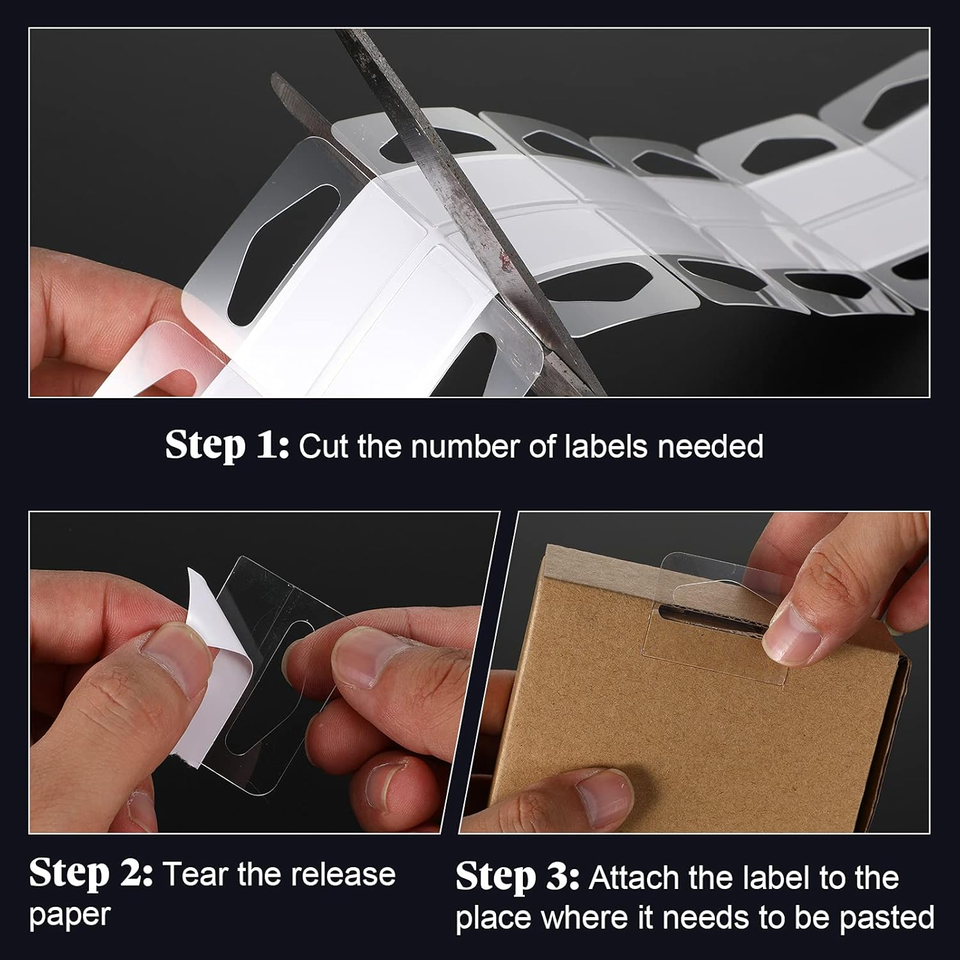 Step 1: Cut the number of labels needed

Step 2: Tear the release paper

Step 3: Attach the label to the place where it needs to be pasted