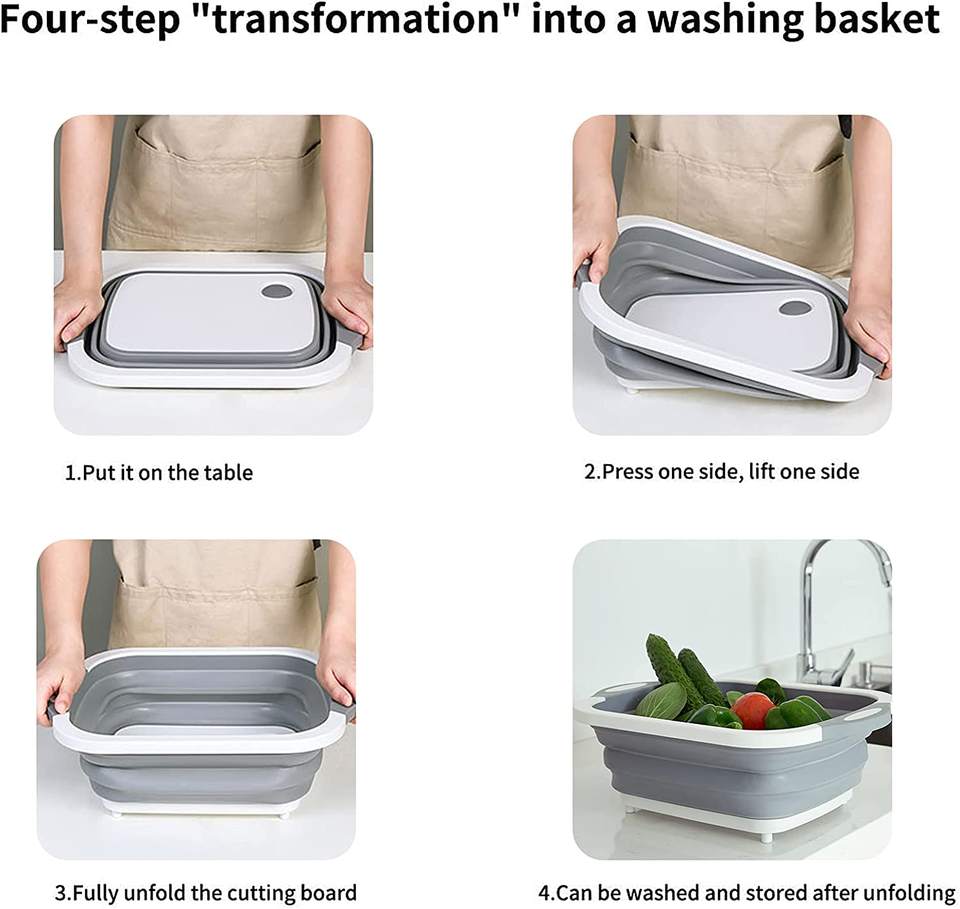 Four-step "transformation" into a washing basket

1.Put it on the table

2.Press one side, lift one side

3.Fully unfold the cutting board

4.Can be washed and stored after unfolding