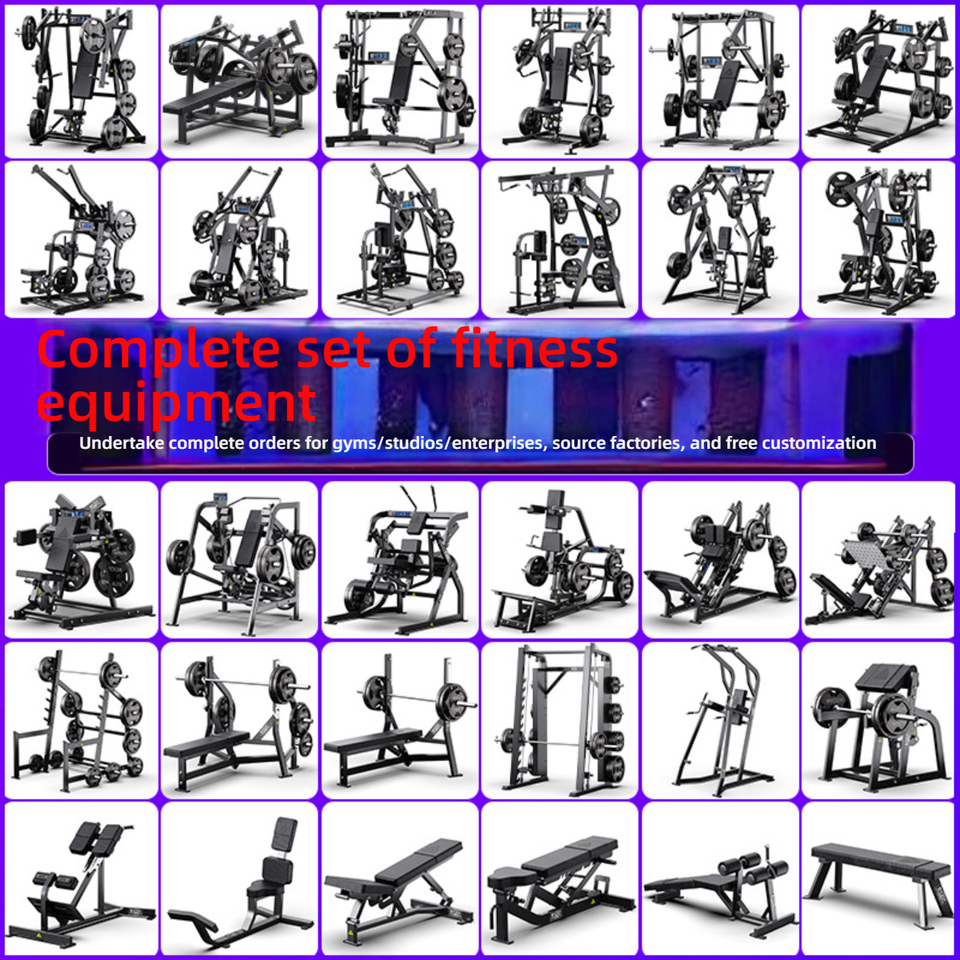 Complete set of fitness equipment

Undertake complete orders for gyms/studios/enterprises, source factories, and free customization