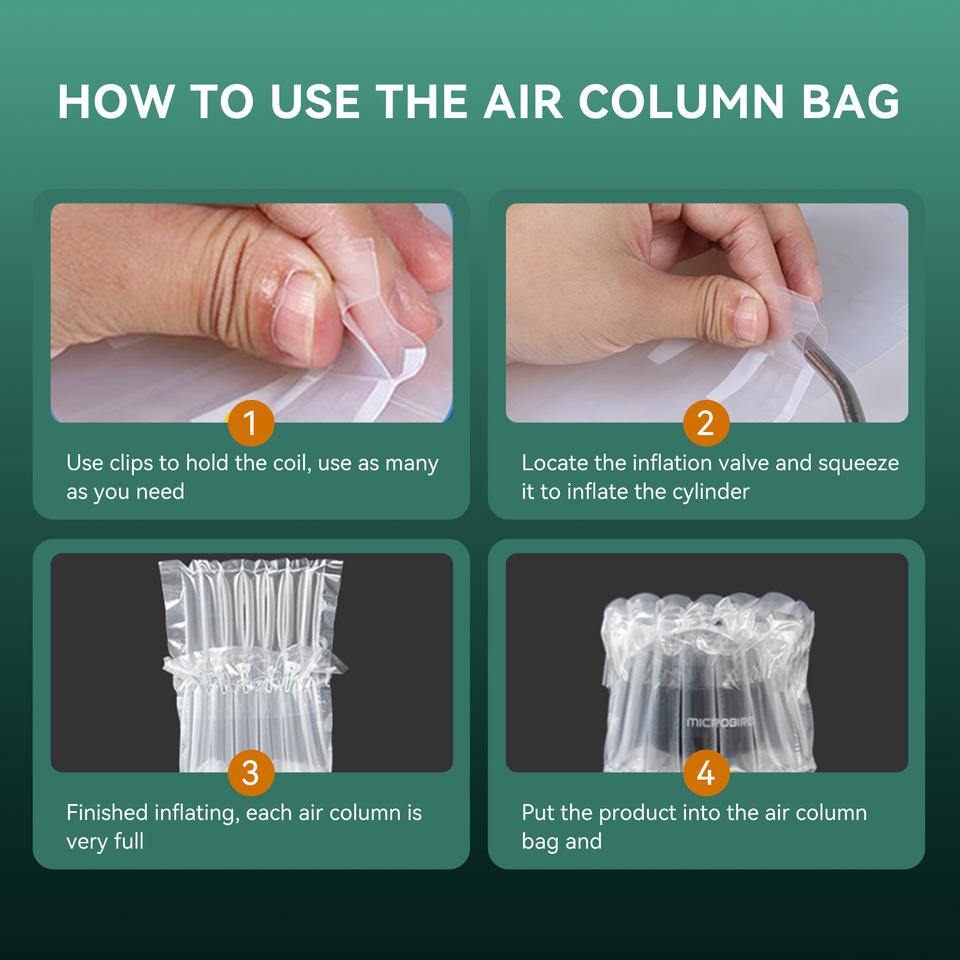 HOW TO USE THE AIR COLUMN BAG

1
Use clips to hold the coil, use as many as you need

2
Locate the inflation valve and squeeze it to inflate the cylinder

3
Finished inflating, each air column is very full

MICROBIRD
4
Put the product into the air column bag and