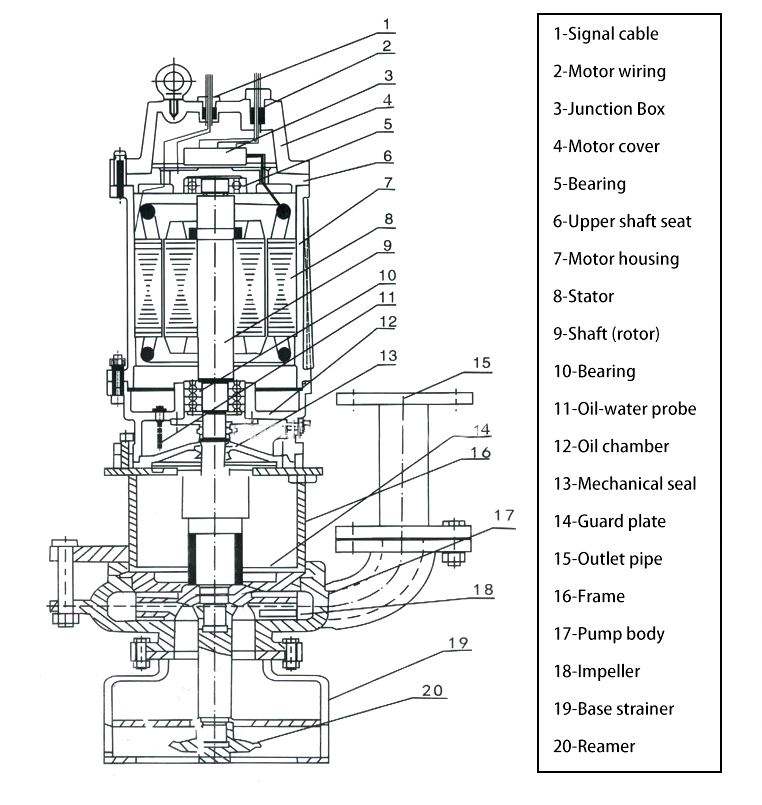 1
2
3
4
5
6
7
8
9
10
11
12
13
15
14
16
17
18
19
20

1-Signal cable
2-Motor wiring
3-Junction Box
4-Motor cover
5-Bearing
6-Upper shaft seat
7-Motor housing
8-Stator
9-Shaft (rotor)
10-Bearing
11-Oil-water probe
12-Oil chamber
13-Mechanical seal
14-Guard plate
15-Outlet pipe
16-Frame
17-Pump body
18-Impeller
19-Base strainer
20-Reamer