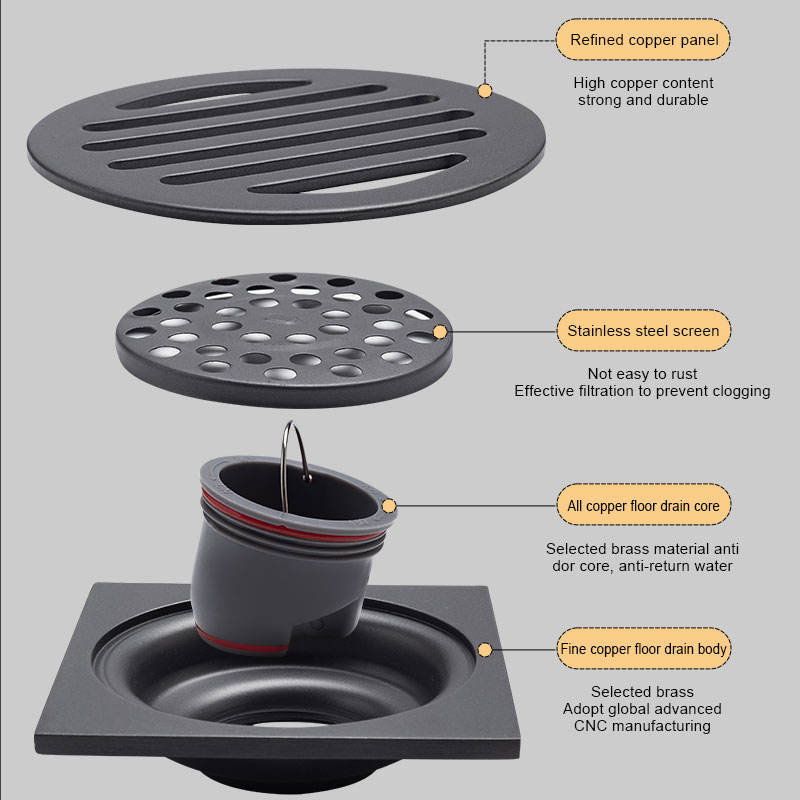 Refined copper panel

High copper content
strong and durable

Stainless steel screen

Not easy to rust
Effective filtration to prevent clogging

All copper floor drain core

Selected brass material anti
dor core, anti-return water

Fine copper floor drain body

Selected brass
Adopt global advanced
CNC manufacturing