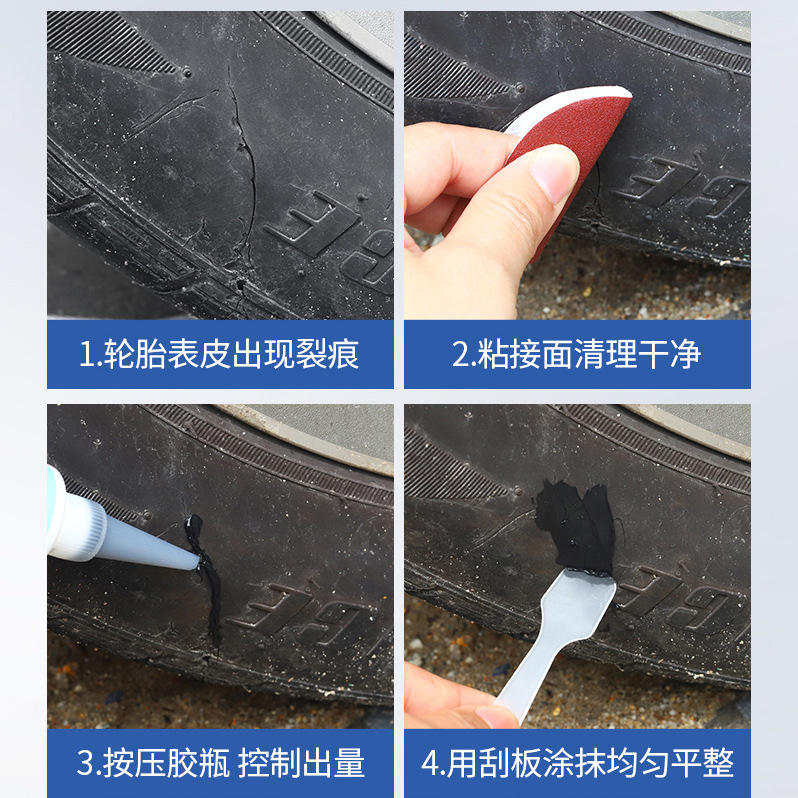 1.轮胎表皮出现裂痕

2.粘接面清理干净

3.按压胶瓶 控制出量

4.用刮板涂抹均匀平整