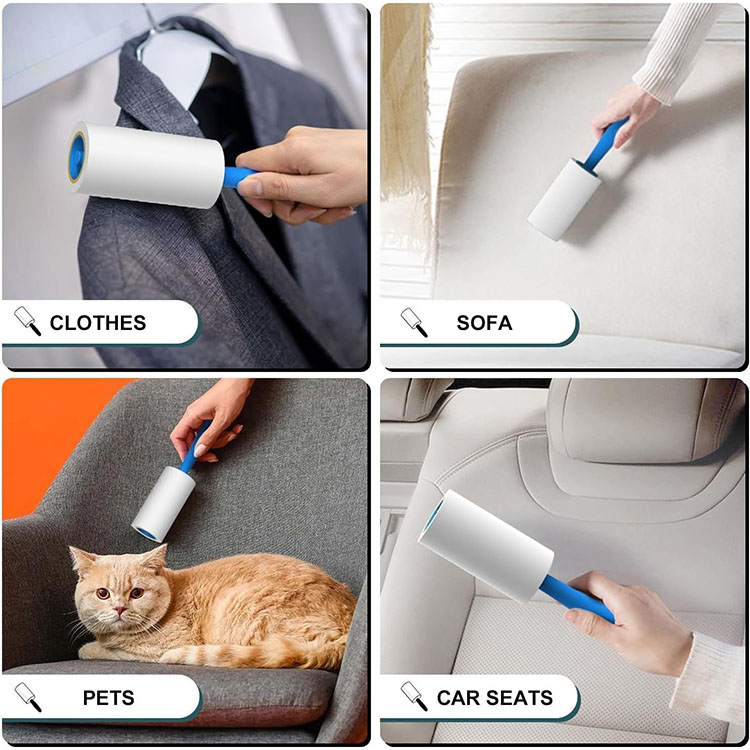 CLOTHES

SOFA

PETS

CAR SEATS