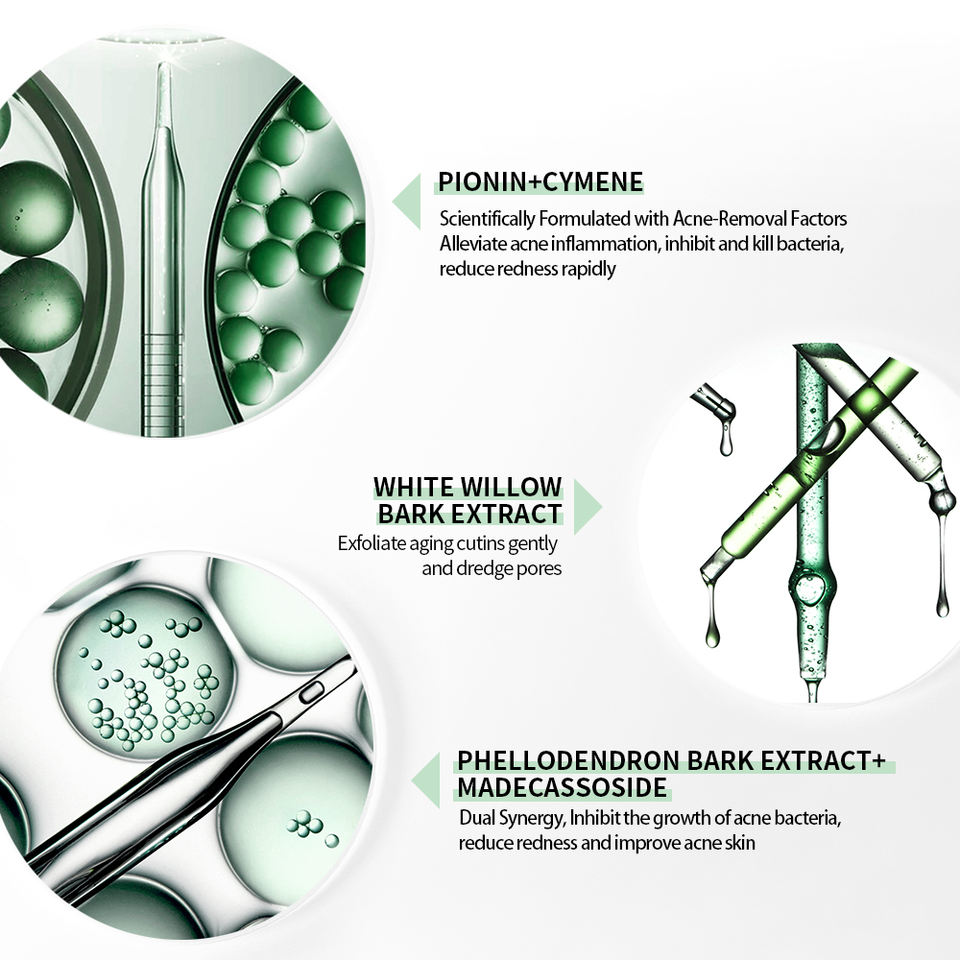 PIONIN+CYMENE

Scientifically Formulated with Acne-Removal Factors
Alleviate acne inflammation, inhibit and kill bacteria, reduce redness rapidly

WHITE WILLOW BARK EXTRACT

Exfoliate aging cutins gently and dredge pores

PHELLODENDRON BARK EXTRACT+ MADECASSOSIDE

Dual Synergy, Inhibit the growth of acne bacteria, reduce redness and improve acne skin