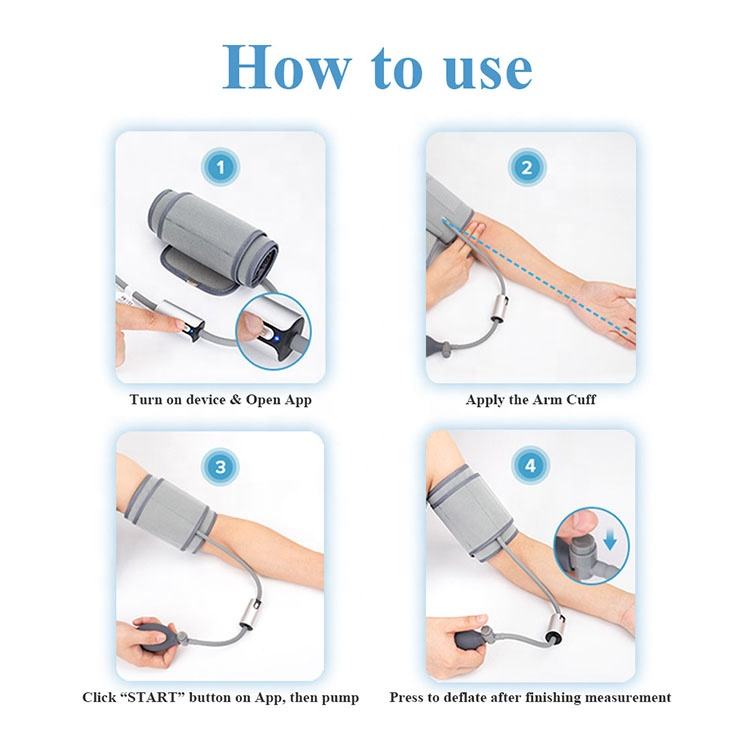 How to use

1

Turn on device & Open App

2

Apply the Arm Cuff

3

Click “START” button on App, then pump

4

Press to deflate after finishing measurement