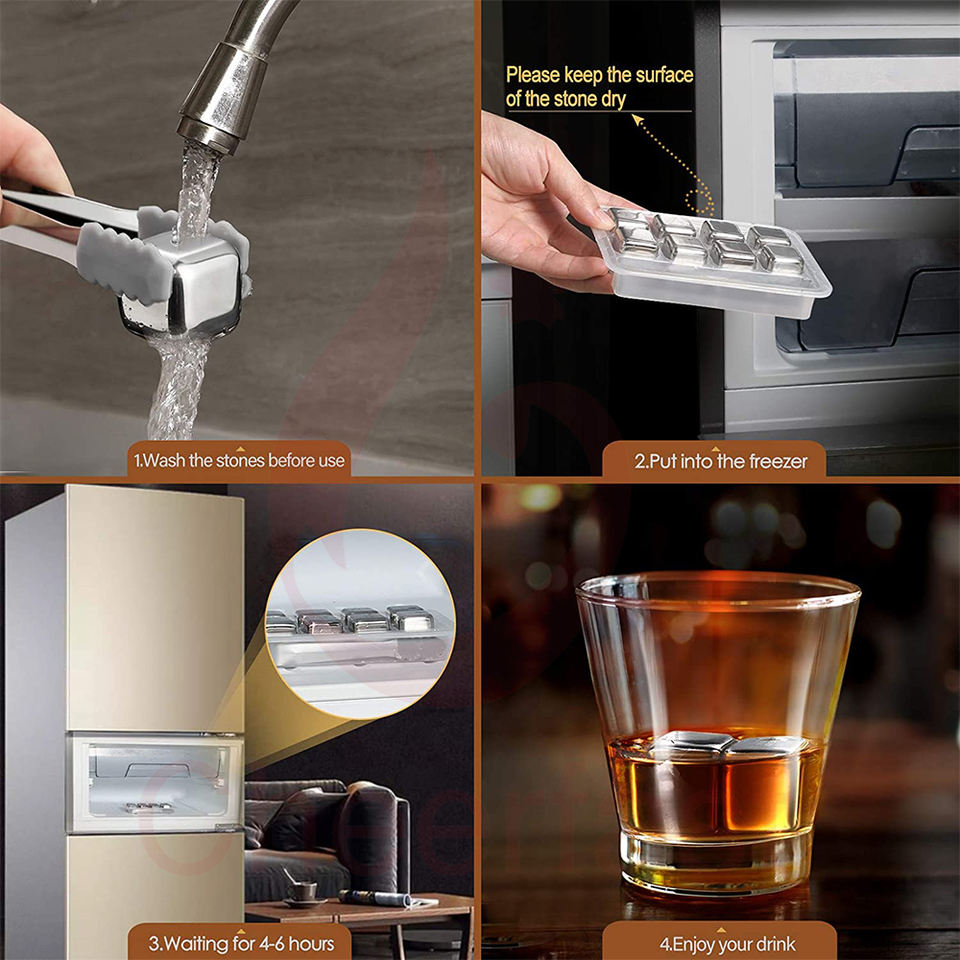 1.Wash the stones before use

Please keep the surface of the stone dry

2.Put into the freezer

3.Waiting for 4-6 hours

4.Enjoy your drink