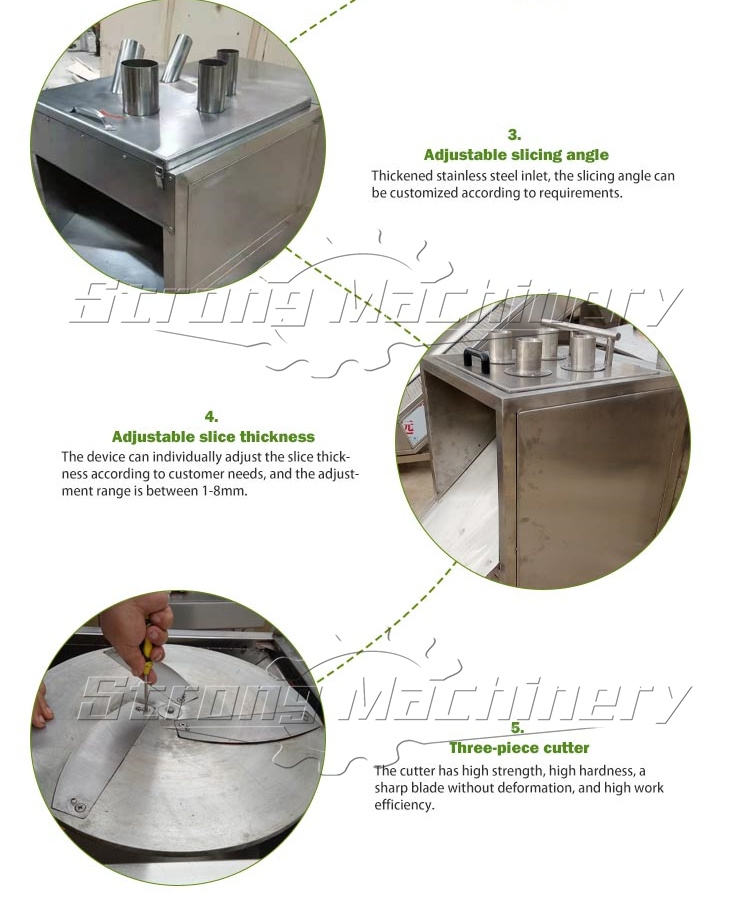 3.
Adjustable slicing angle
Thickened stainless steel inlet, the slicing angle can be customized according to requirements.

Strong Machinery

4.
Adjustable slice thickness
The device can individually adjust the slice thickness according to customer needs, and the adjustment range is between 1-8mm.

Strong Machinery

5.
Three-piece cutter
The cutter has high strength, high hardness, a sharp blade without deformation, and high work efficiency.