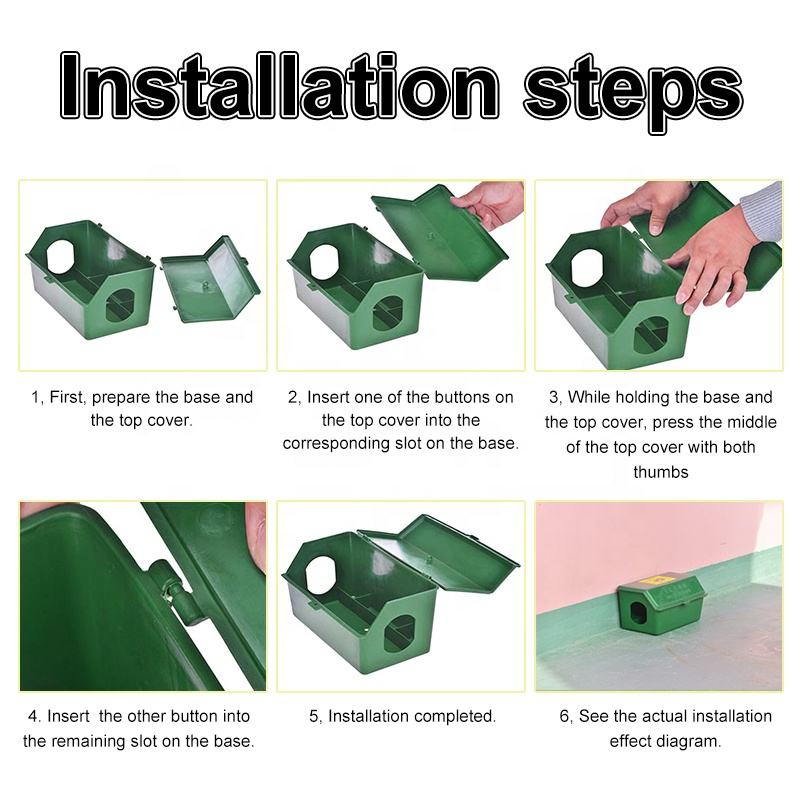 Installation steps

1, First, prepare the base and the top cover.

2, Insert one of the buttons on the top cover into the corresponding slot on the base.

3, While holding the base and the top cover, press the middle of the top cover with both thumbs

4. Insert the other button into the remaining slot on the base.

5, Installation completed.

6, See the actual installation effect diagram.