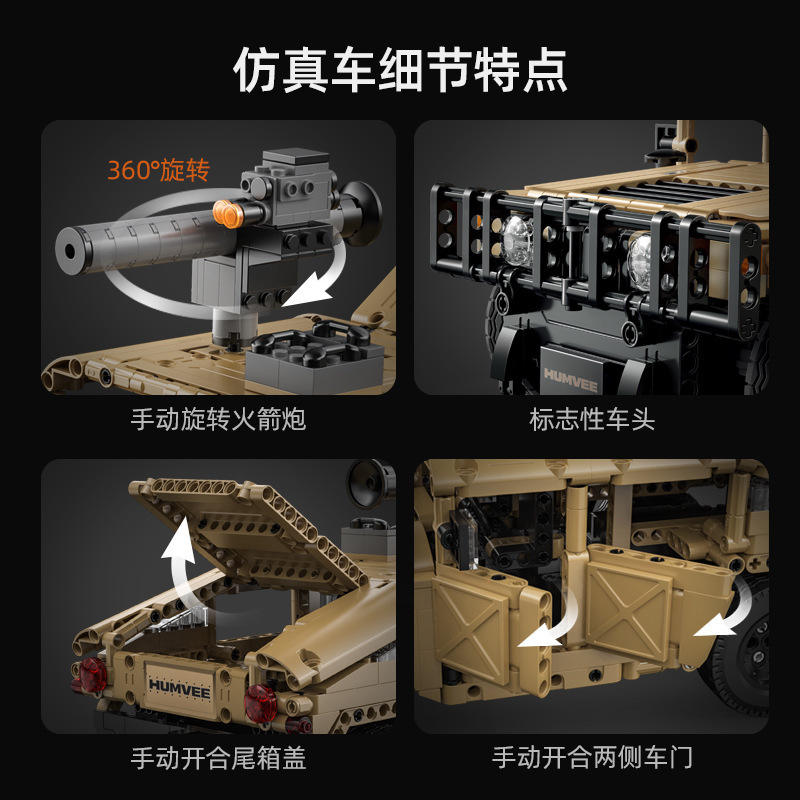 仿真车细节特点

360°旋转

手动旋转火箭炮

HUMVEE

标志性车头

HUMVEE

手动开合尾箱盖

手动开合两侧车门