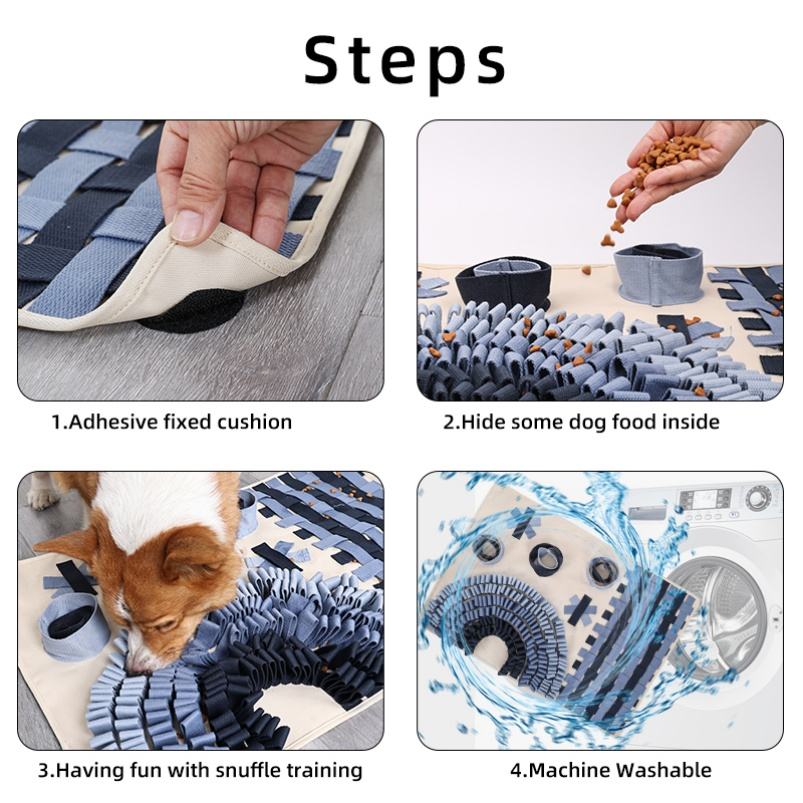 Steps

1.Adhesive fixed cushion

2.Hide some dog food inside

3.Having fun with snuffle training

4.Machine Washable