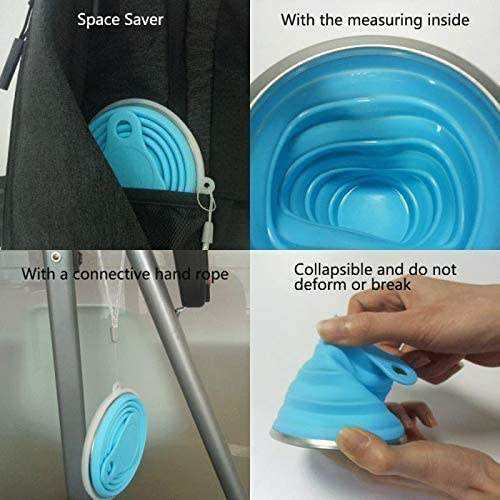 Space Saver

With the measuring inside

With a connective hand rope

Collapsible and do not deform or break