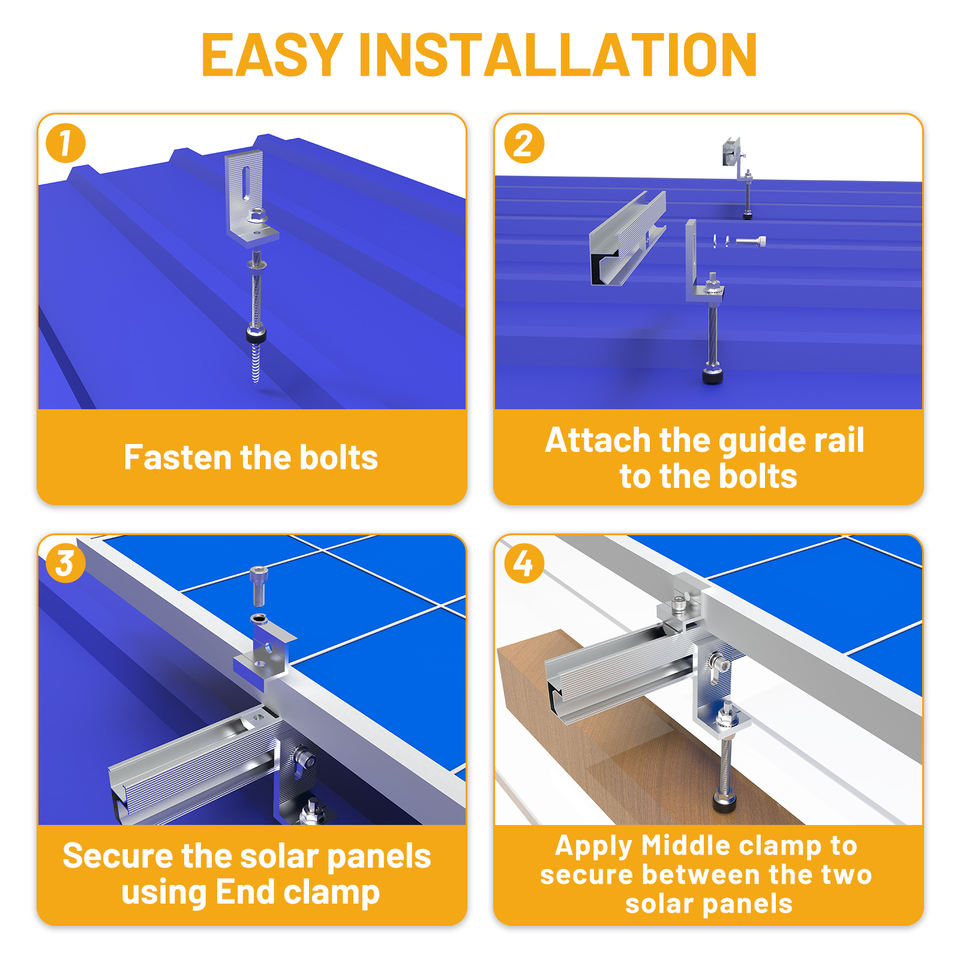 EASY INSTALLATION

1

Fasten the bolts

2

Attach the guide rail to the bolts

3

Secure the solar panels using End clamp

4

Apply Middle clamp to secure between the two solar panels