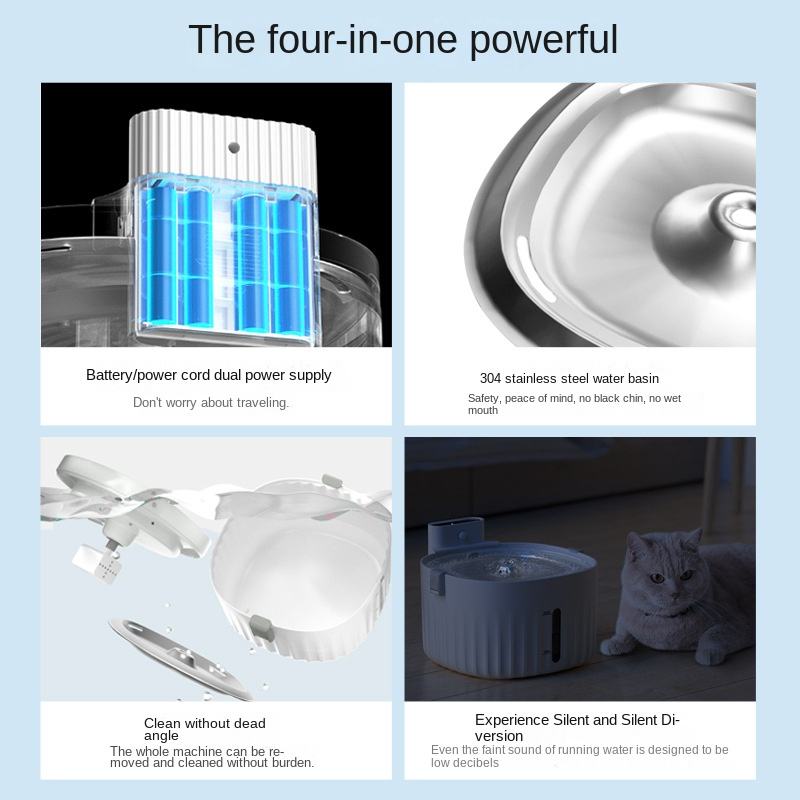 The four-in-one powerful

Battery/power cord dual power supply

Don't worry about traveling.

304 stainless steel water basin

Safety, peace of mind, no black chin, no wet mouth

Clean without dead angle

The whole machine can be removed and cleaned without burden.

Experience Silent and Silent Diversion

Even the faint sound of running water is designed to be low decibels