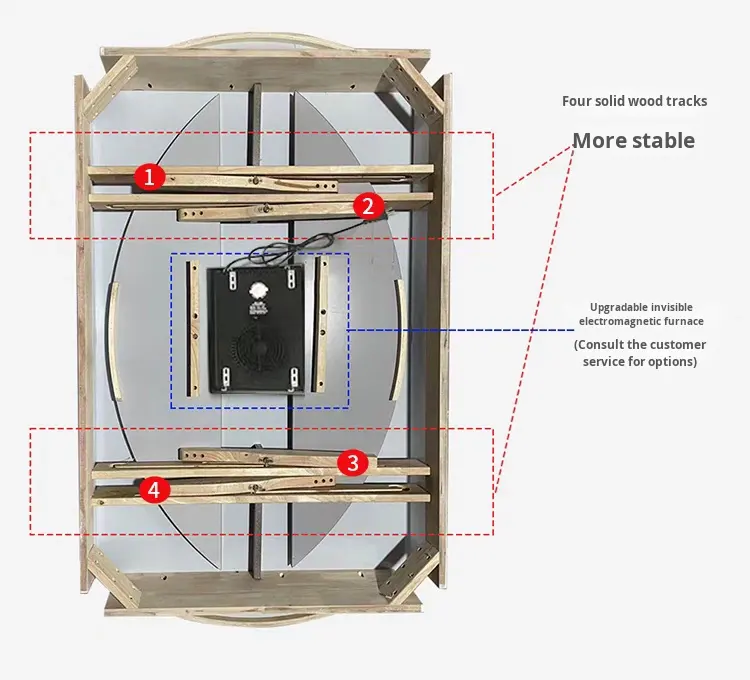 Four solid wood tracks

More stable

1

2

Upgradable invisible electromagnetic furnace

(Consult the customer service for options)

3

4