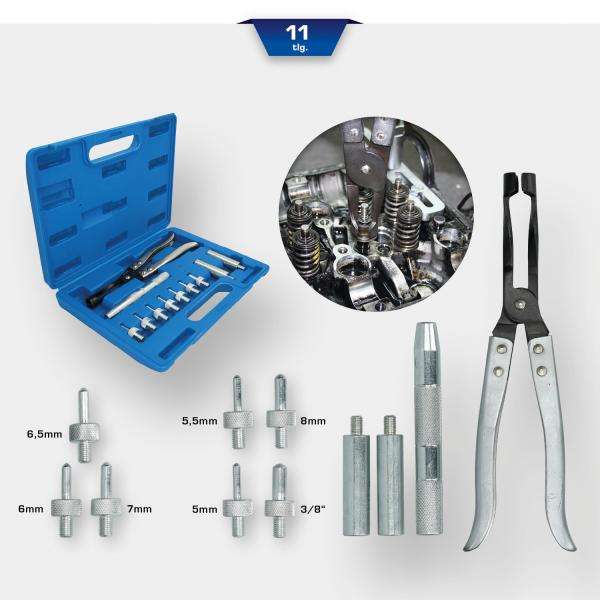 11
tlg.

6,5mm

6mm

7mm

5,5mm

8mm

5mm

3/8"