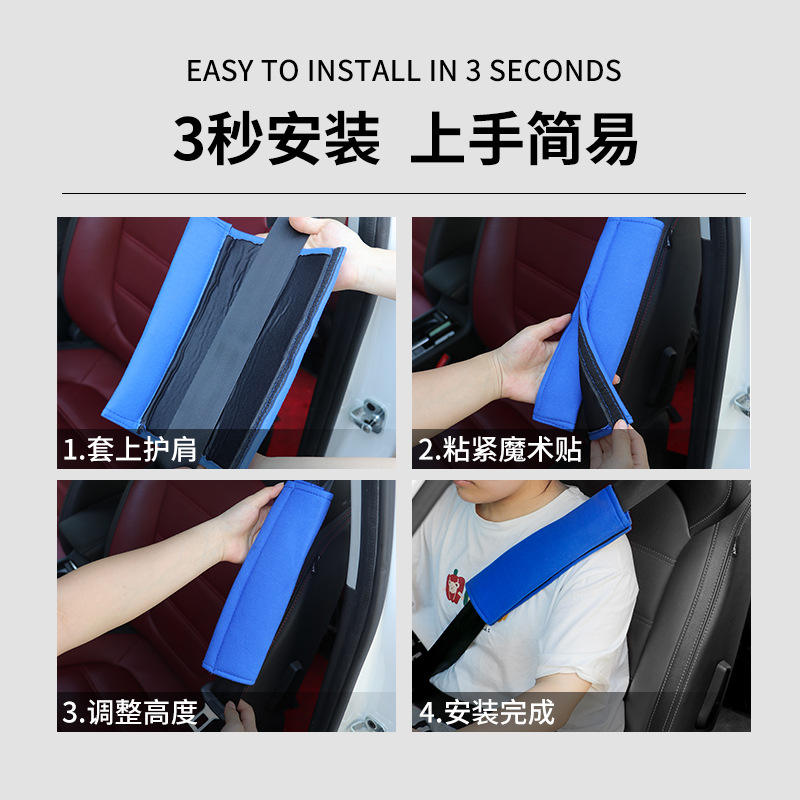 EASY TO INSTALL IN 3 SECONDS

3秒安装 上手简易

1.套上护肩

2.粘紧魔术贴

3.调整高度

4.安装完成