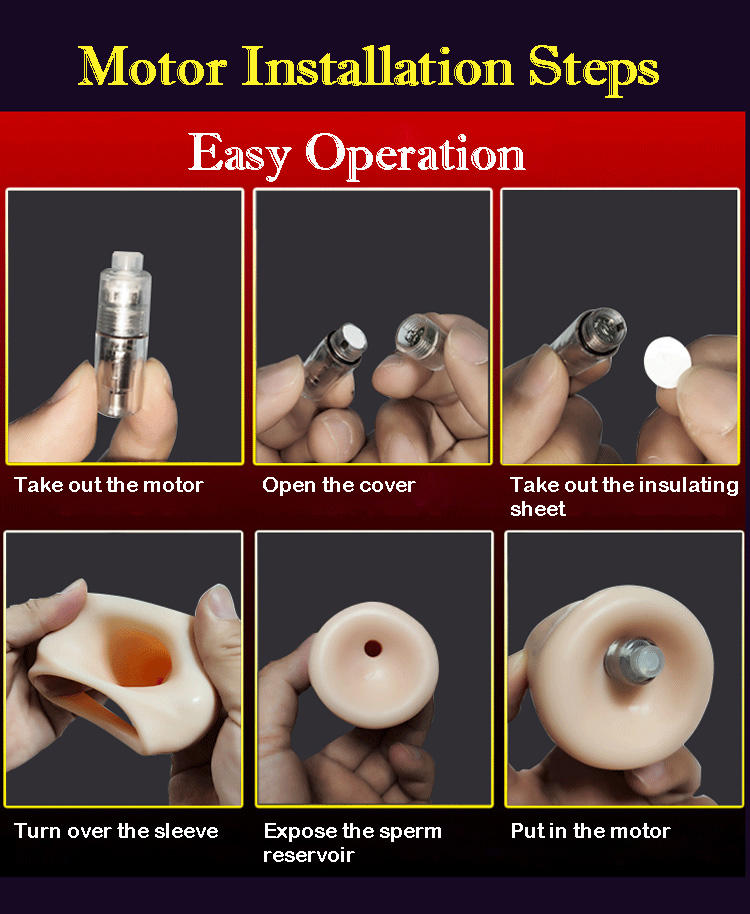 Motor Installation Steps

Easy Operation

Take out the motor

Open the cover

Take out the insulating sheet

Turn over the sleeve

Expose the sperm reservoir

Put in the motor