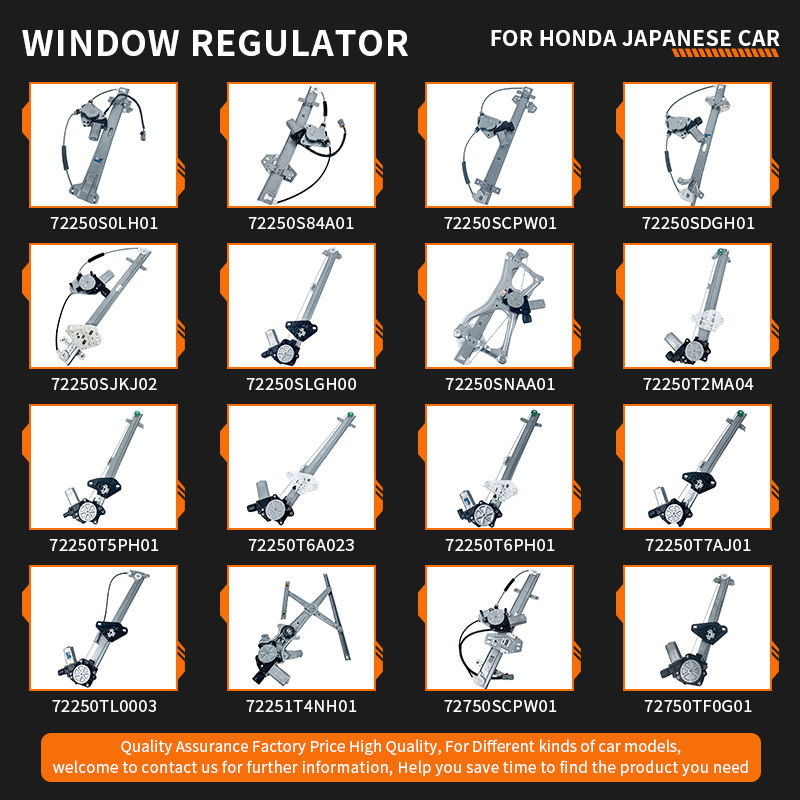 WINDOW REGULATOR

FOR HONDA JAPANESE CAR

72250S0LH01

72250S84A01

72250SCPW01

72250SDGH01

72250SJKJ02

72250SLGH00

72250SNAA01

72250T2MA04

72250T5PH01

72250T6A023

72250T6PH01

72250T7AJ01

72250TL0003

72251T4NH01

72750SCPW01

72750TF0G01

Quality Assurance Factory Price High Quality, For Different kinds of car models, welcome to contact us for further information, Help you save time to find the product you need