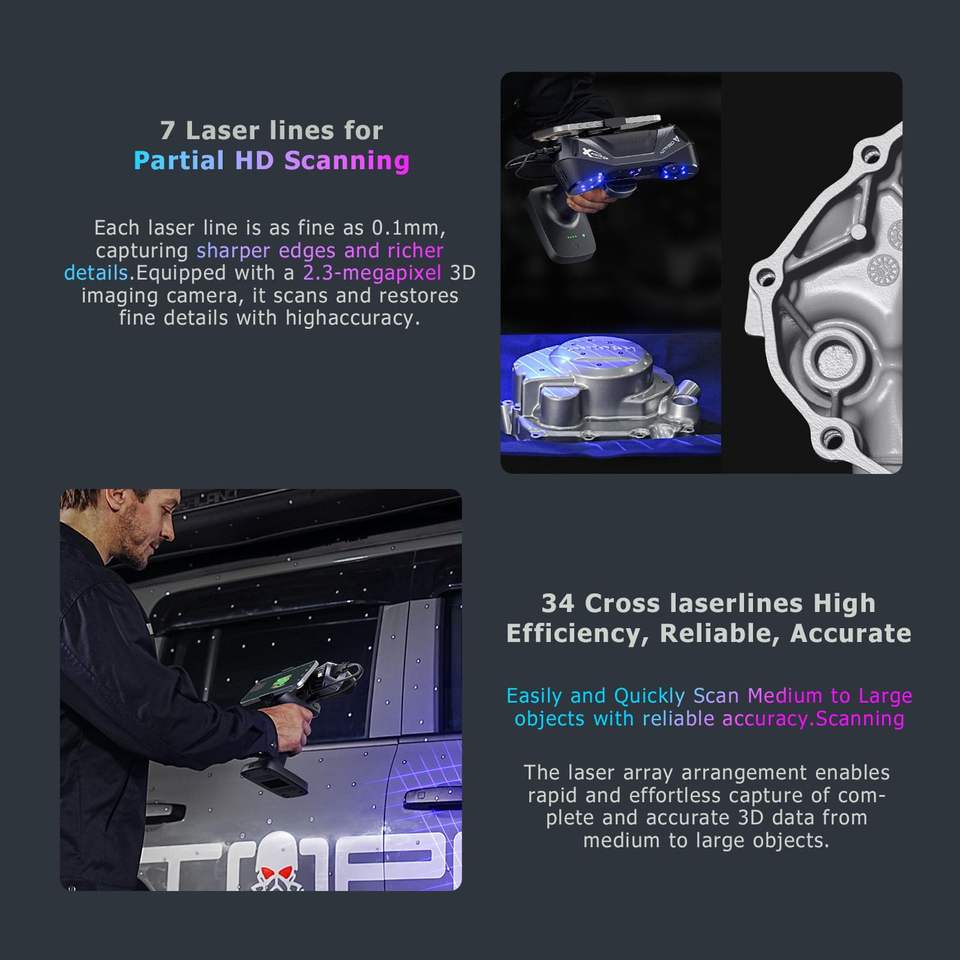 7 Laser lines for
Partial HD Scanning

Each laser line is as fine as 0.1mm, capturing sharper edges and richer details.Equipped with a 2.3-megapixel 3D imaging camera, it scans and restores fine details with highaccuracy.

34 Cross laserlines High Efficiency, Reliable, Accurate

Easily and Quickly Scan Medium to Large objects with reliable accuracy.Scanning

The laser array arrangement enables rapid and effortless capture of complete and accurate 3D data from medium to large objects.