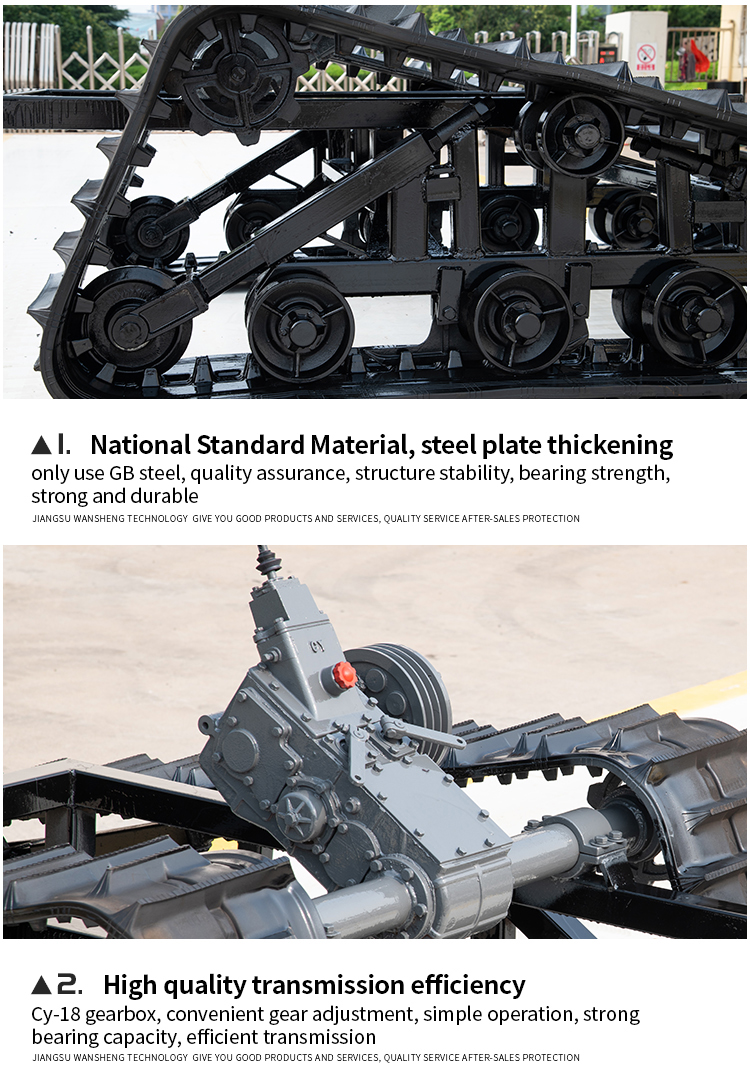 ▲1. National Standard Material, steel plate thickening
only use GB steel, quality assurance, structure stability, bearing strength, strong and durable
JIANGSU WANSHENG TECHNOLOGY GIVE YOU GOOD PRODUCTS AND SERVICES, QUALITY SERVICE AFTER-SALES PROTECTION

▲2. High quality transmission efficiency
Cy-18 gearbox, convenient gear adjustment, simple operation, strong bearing capacity, efficient transmission
JIANGSU WANSHENG TECHNOLOGY GIVE YOU GOOD PRODUCTS AND SERVICES, QUALITY SERVICE AFTER-SALES PROTECTION