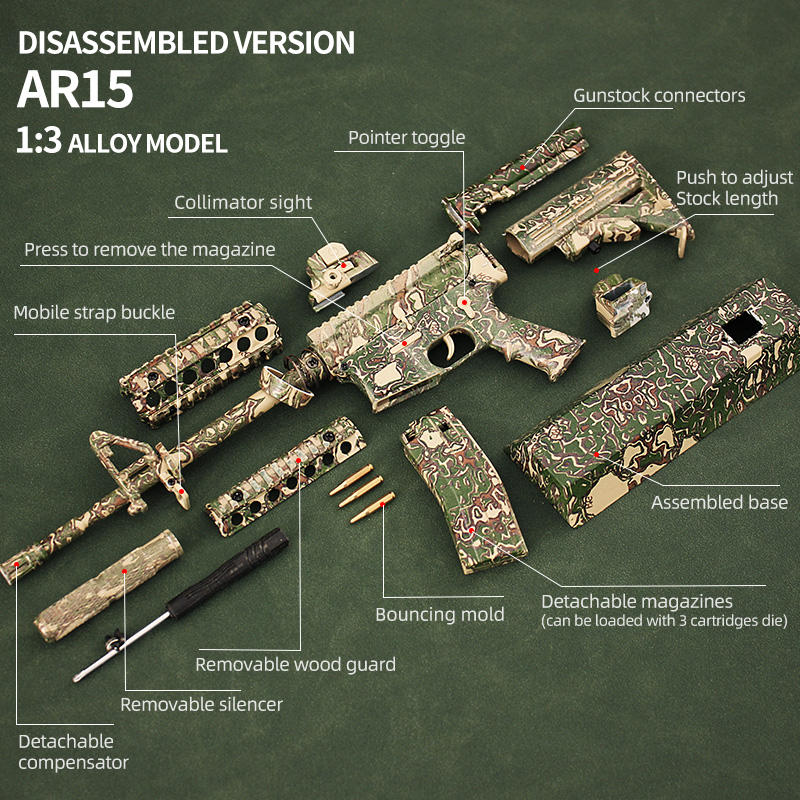 DISASSEMBLED VERSION
AR15
1:3 ALLOY MODEL

Gunstock connectors

Pointer toggle

Push to adjust
Stock length

Collimator sight

Press to remove the magazine

Mobile strap buckle

Assembled base

Bouncing mold

Detachable magazines
(can be loaded with 3 cartridges die)

Removable wood guard

Removable silencer

Detachable
compensator