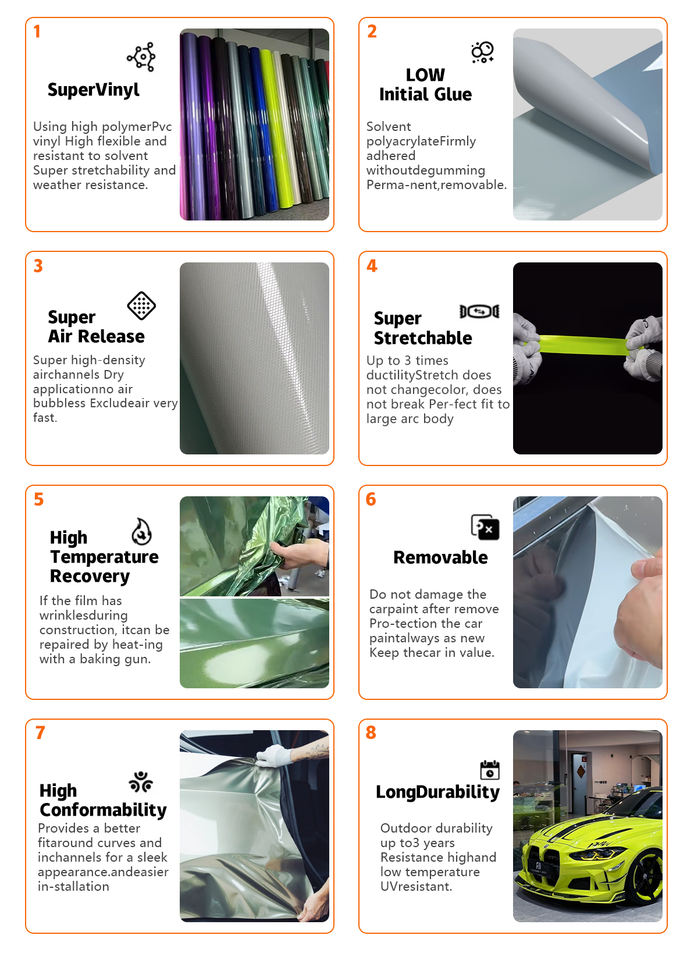 1

SuperVinyl

Using high polymerPvc vinyl High flexible and resistant to solvent Super stretchability and weather resistance.

2

LOW Initial Glue

Solvent polyacrylateFirmly adhered withoutdegumming Perma-nent,removable.

3

Super Air Release

Super high-density airchannels Dry applicationno air bubbless Excludeair very fast.

4

Super Stretchable

Up to 3 times ductilityStretch does not changecolor, does not break Per-fect fit to large arc body

5

High Temperature Recovery

If the film has wrinklesduring construction, itcan be repaired by heat-ing with a baking gun.

6

Removable

Do not damage the carpaint after remove Pro-tection the car paintalways as new Keep thecar in value.

7

High Conformability

Provides a better fitaround curves and inchannels for a sleek appearance.andeasier in-stallation

8

LongDurability

Outdoor durability up to3 years Resistance highand low temperature UVresistant.