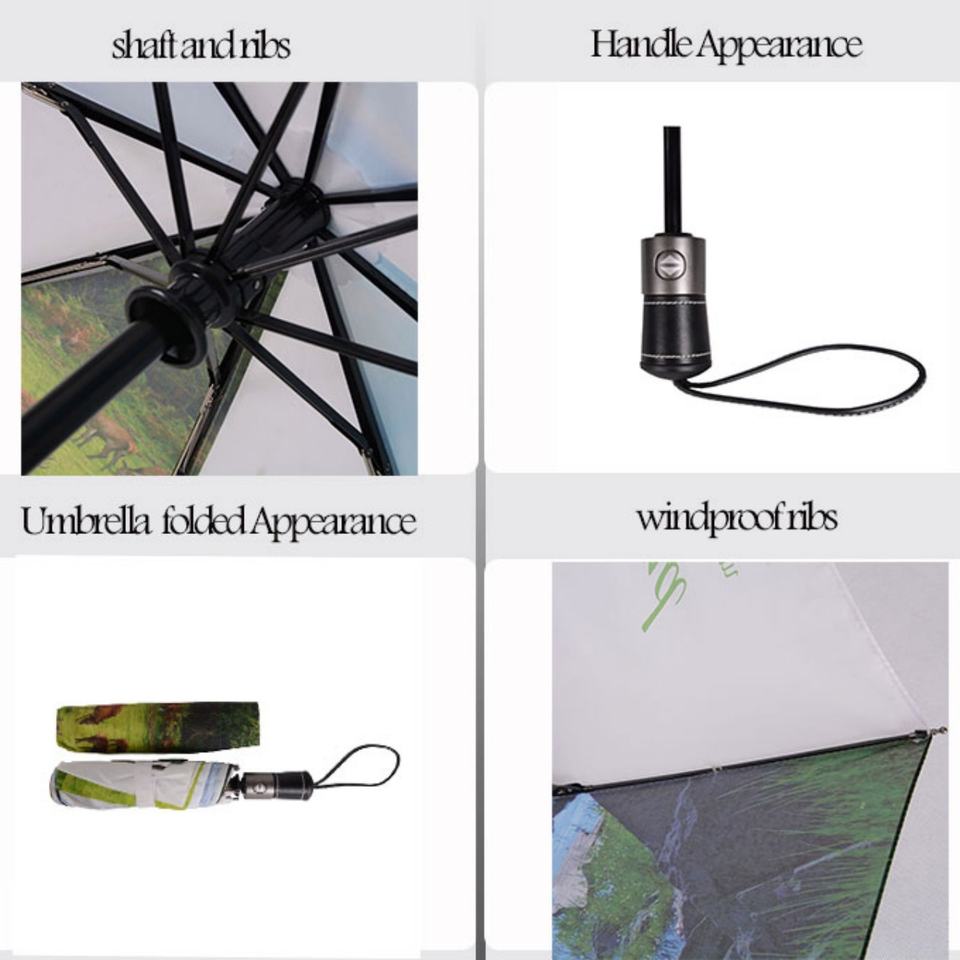 shaft and ribs

Handle Appearance

Umbrella folded Appearance

windproof ribs