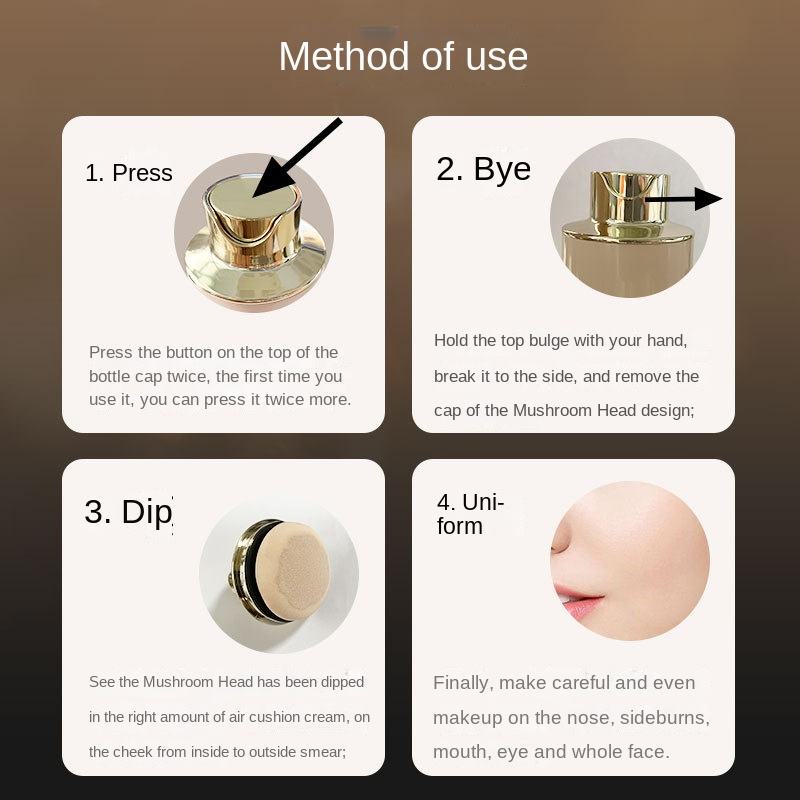 Method of use

1. Press

Press the button on the top of the bottle cap twice, the first time you use it, you can press it twice more.

2. Bye

Hold the top bulge with your hand, break it to the side, and remove the cap of the Mushroom Head design;

3. Dip

See the Mushroom Head has been dipped in the right amount of air cushion cream, on the cheek from inside to outside smear;

4. Uniform

Finally, make careful and even makeup on the nose, sideburns, mouth, eye and whole face.