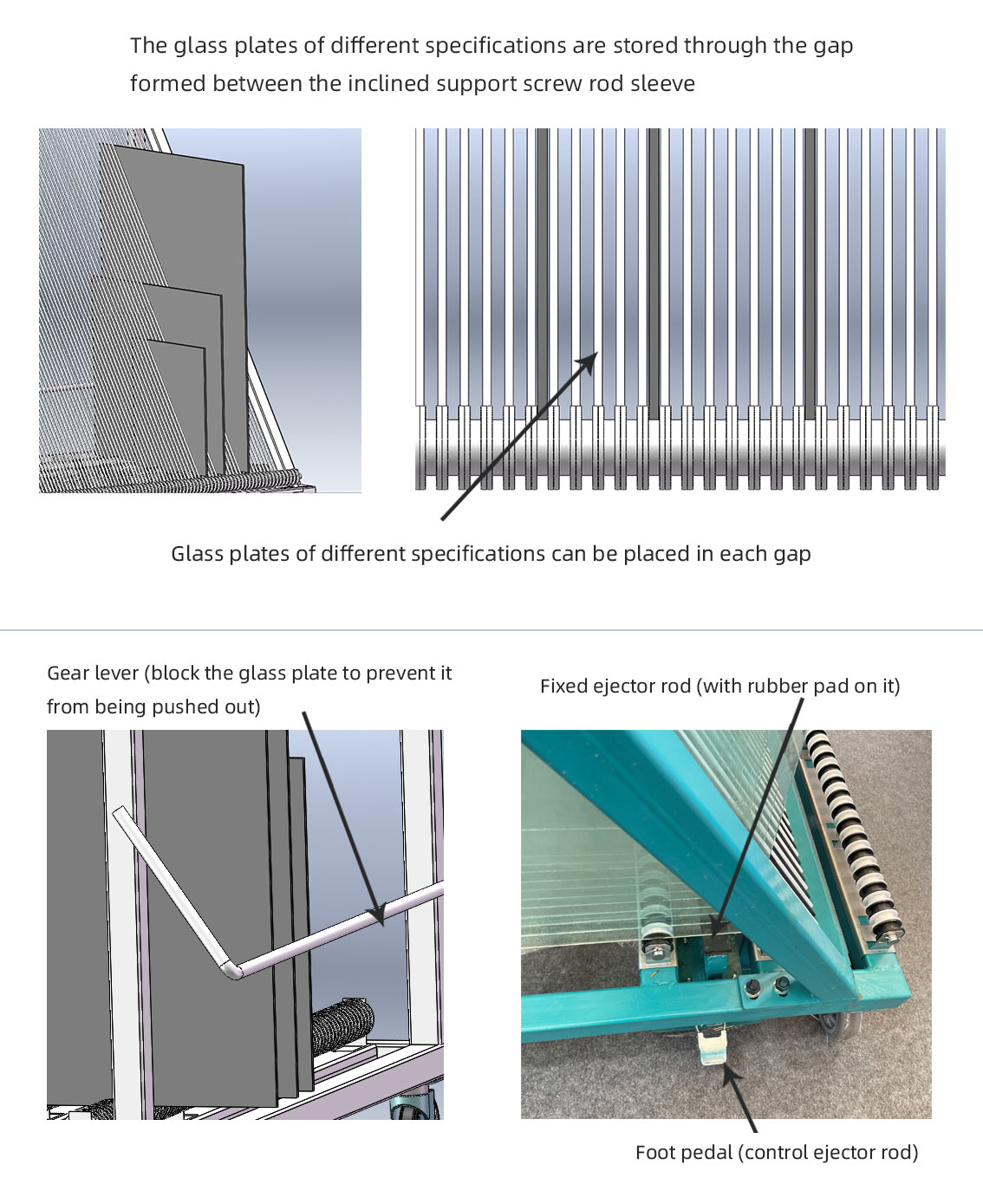 The glass plates of different specifications are stored through the gap formed between the inclined support screw rod sleeve

Glass plates of different specifications can be placed in each gap

Gear lever (block the glass plate to prevent it from being pushed out)

Fixed ejector rod (with rubber pad on it)

Foot pedal (control ejector rod)