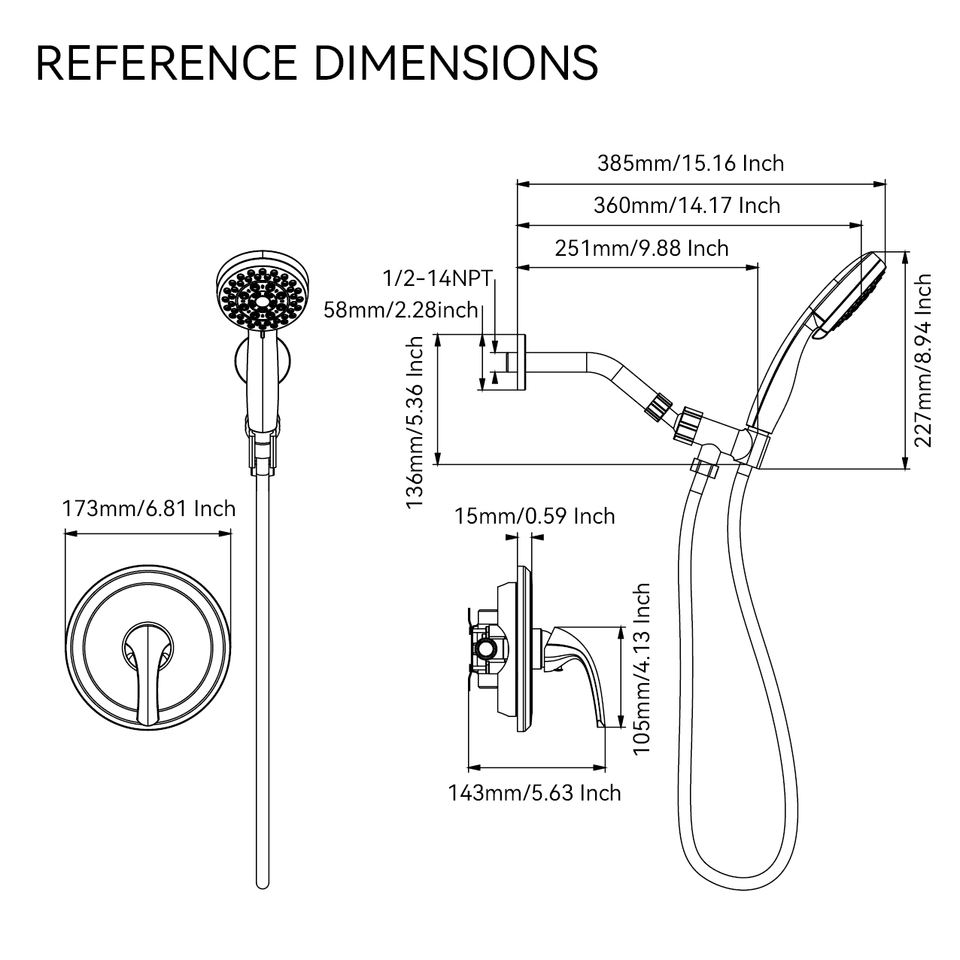 REFERENCE DIMENSIONS

385mm/15.16 Inch

360mm/14.17 Inch

251mm/9.88 Inch

1/2-14NPT

58mm/2.28inch

136mm/5.36 Inch

227mm/8.94 Inch

173mm/6.81 Inch

15mm/0.59 Inch

105mm/4.13 Inch

143mm/5.63 Inch