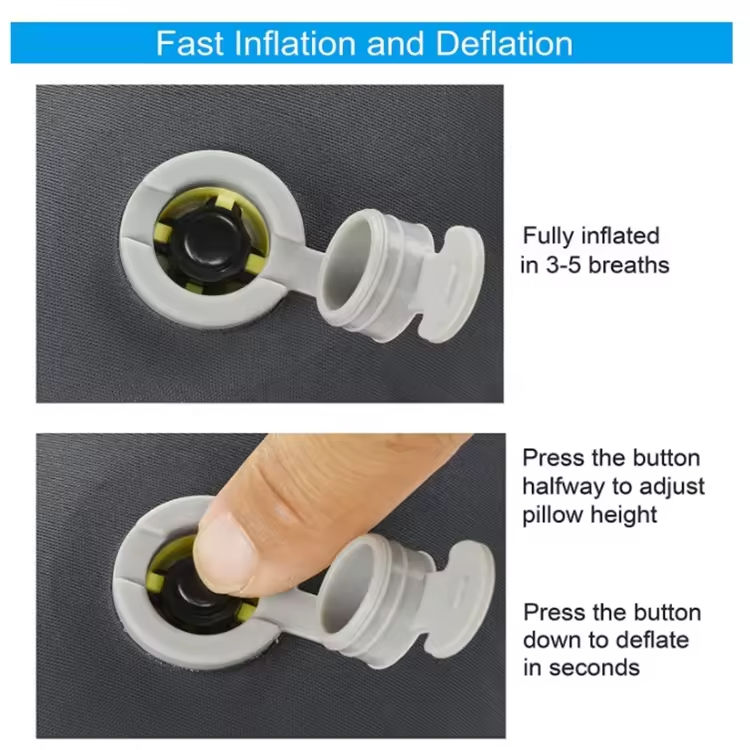 Fast Inflation and Deflation

Fully inflated in 3-5 breaths

Press the button halfway to adjust pillow height

Press the button down to deflate in seconds