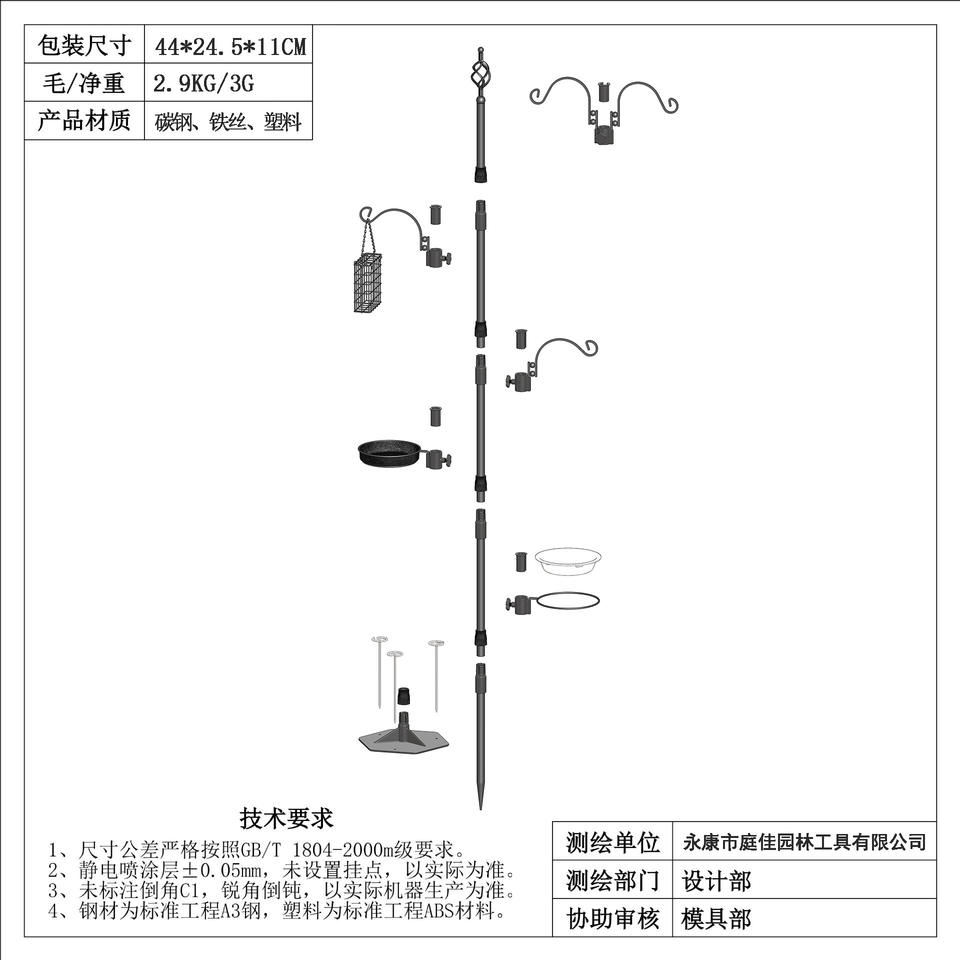 | 包装尺寸 | 44*24.5*11CM |
|---|---|
| 毛/净重 | 2.9KG/3G |
| 产品材质 | 碳钢、铁丝、塑料 |

技术要求

1、尺寸公差严格按照GB/T 1804-2000m级要求。
2、静电喷涂层±0.05mm，未设置挂点，以实际为准。
3、未标注倒角C1，锐角倒钝，以实际机器生产为准。
4、钢材为标准工程A3钢，塑料为标准工程ABS材料。

| 测绘单位 | 永康市庭佳园林工具有限公司 |
|---|---|
| 测绘部门 | 设计部 |
| 协助审核 | 模具部 |